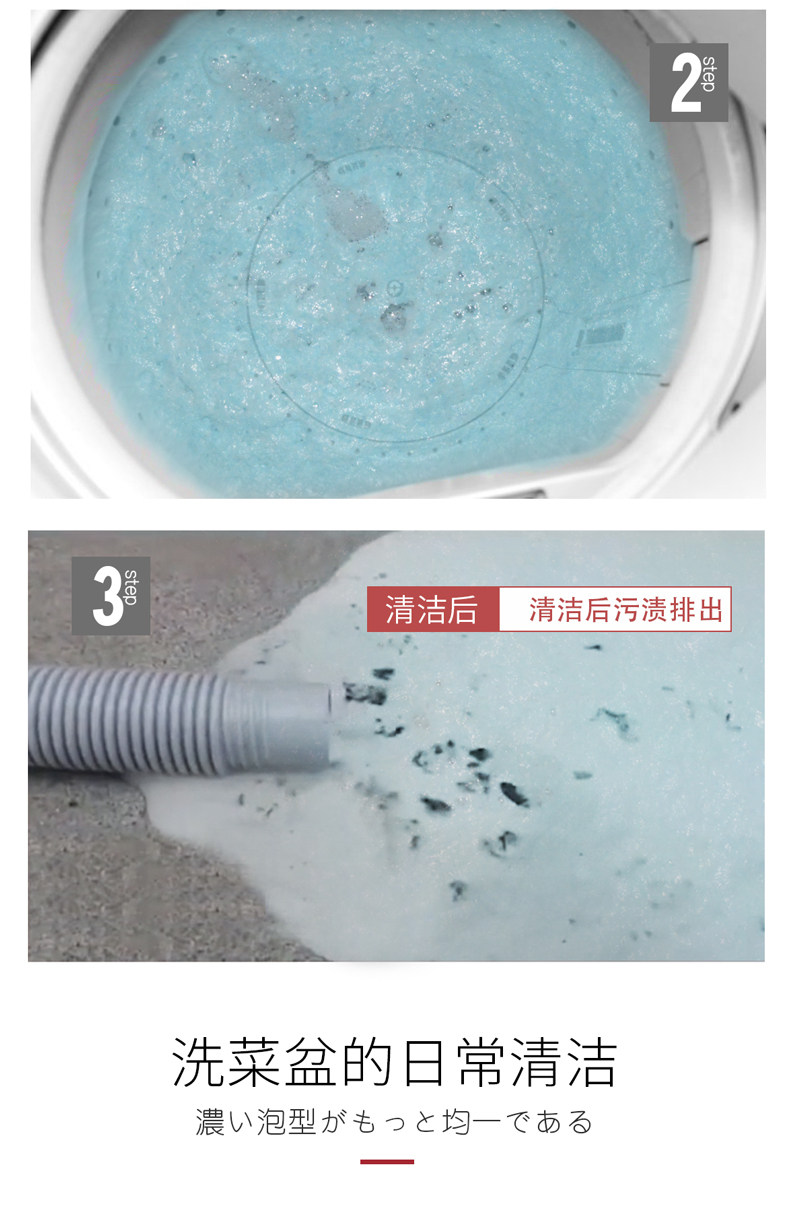 2 step

3 step

清洁后

清洁后污渍排出

洗菜盆的日常清洁

濃い泡型がもっと均一である