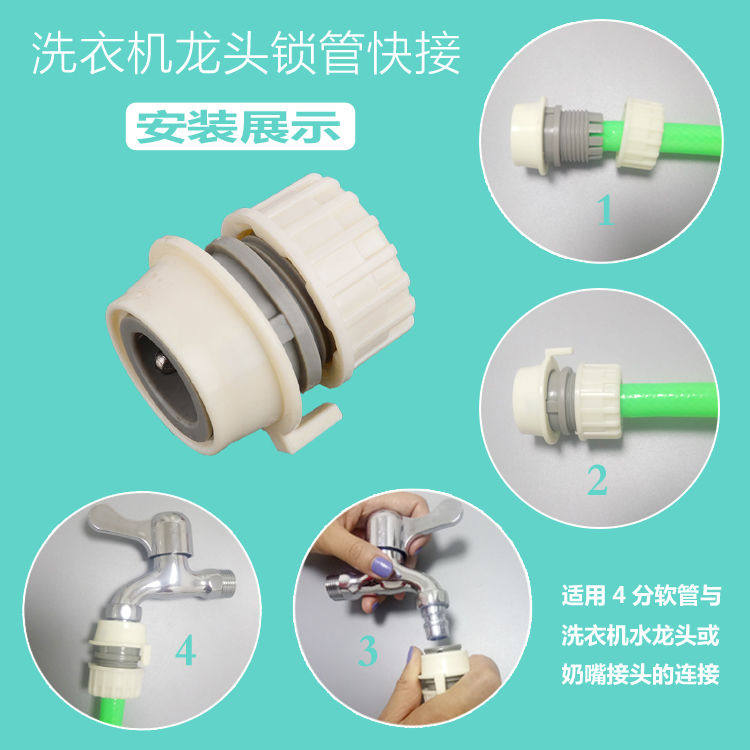 洗衣机龙头锁管快接

安装展示

1

2

4

3

适用 4 分软管与洗衣机水龙头或奶嘴接头的连接