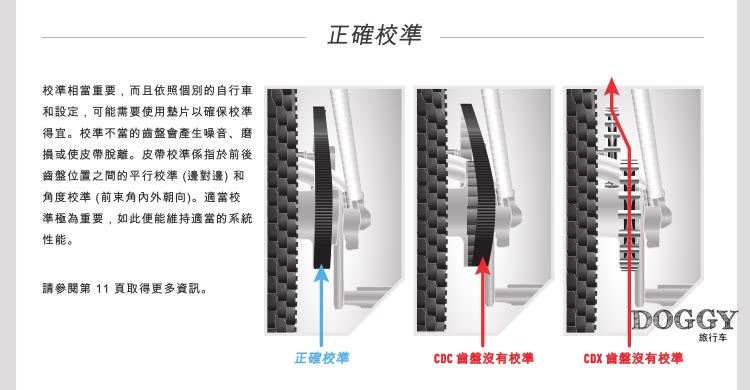 正確校準

校準相當重要，而且依照個別的自行車和設定，可能需要使用墊片以確保校準得宜。校準不當的齒盤會產生噪音、磨損或使皮帶脫離。皮帶校準係指於前後齒盤位置之間的平行校準 (邊對邊) 和角度校準 (前束角內外朝向)。適當校準極為重要，如此便能維持適當的系統性能。

請參閱第 11 頁取得更多資訊。

正確校準

CDC 齒盤沒有校準

CDX 齒盤沒有校準

DOGGY
旅行车