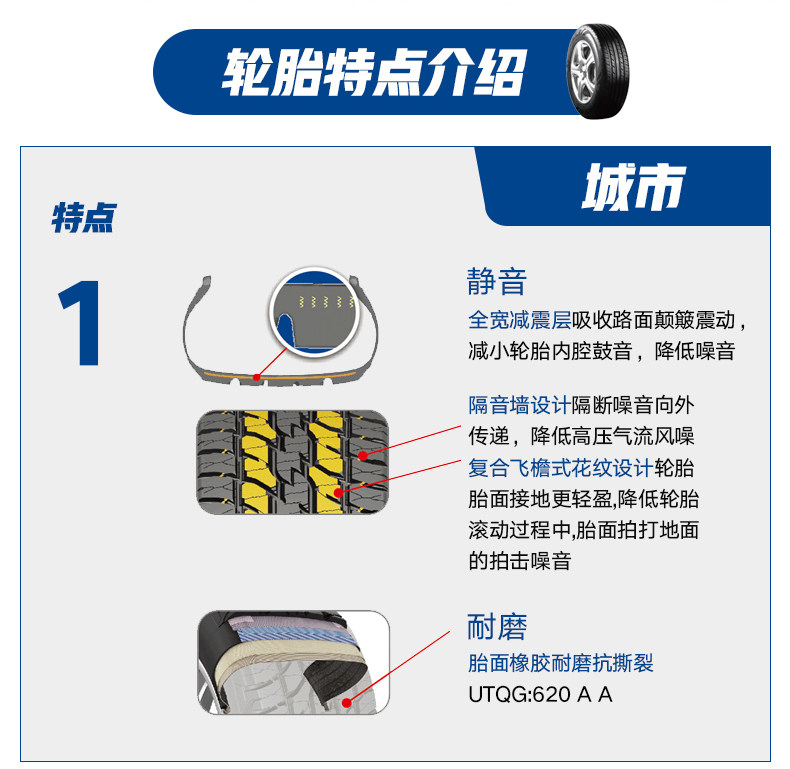 轮胎特点介绍

城市

特点

1

静音

全宽减震层吸收路面颠簸震动，减小轮胎内腔鼓音，降低噪音

隔音墙设计隔断噪音向外传递，降低高压气流风噪

复合飞檐式花纹设计轮胎胎面接地更轻盈,降低轮胎滚动过程中,胎面拍打地面的拍击噪音

耐磨

胎面橡胶耐磨抗撕裂

UTQG:620 A A