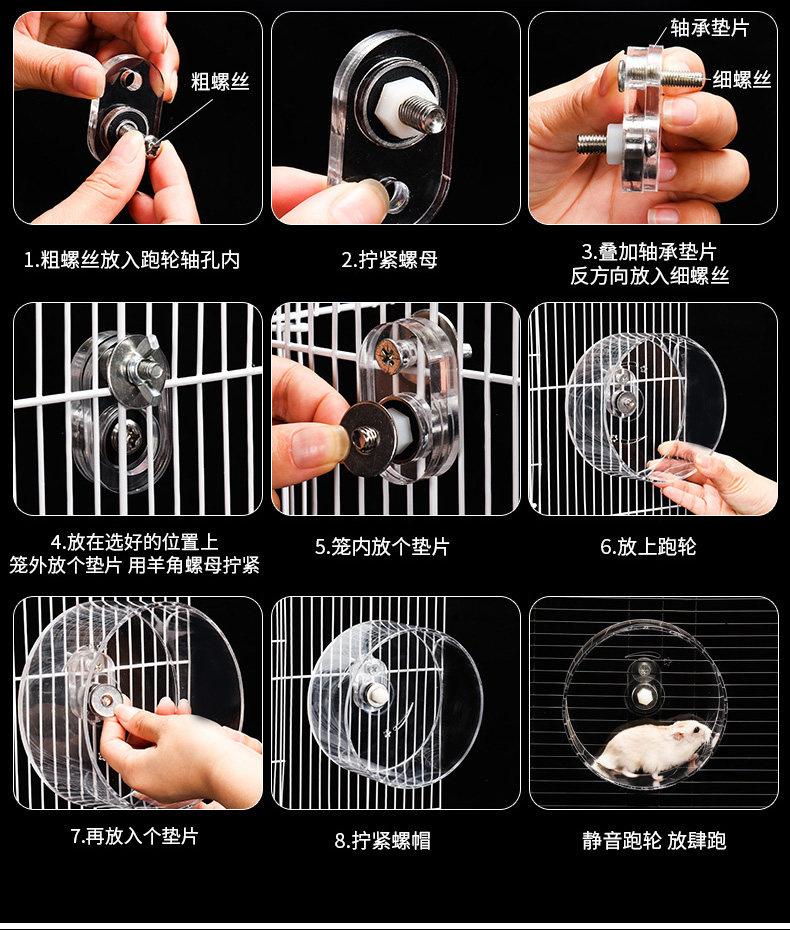 粗螺丝

轴承垫片
细螺丝

1.粗螺丝放入跑轮轴孔内

2.拧紧螺母

3.叠加轴承垫片
反方向放入细螺丝

4.放在选好的位置上
笼外放个垫片 用羊角螺母拧紧

5.笼内放个垫片

6.放上跑轮

7.再放入个垫片

8.拧紧螺帽

静音跑轮 放肆跑