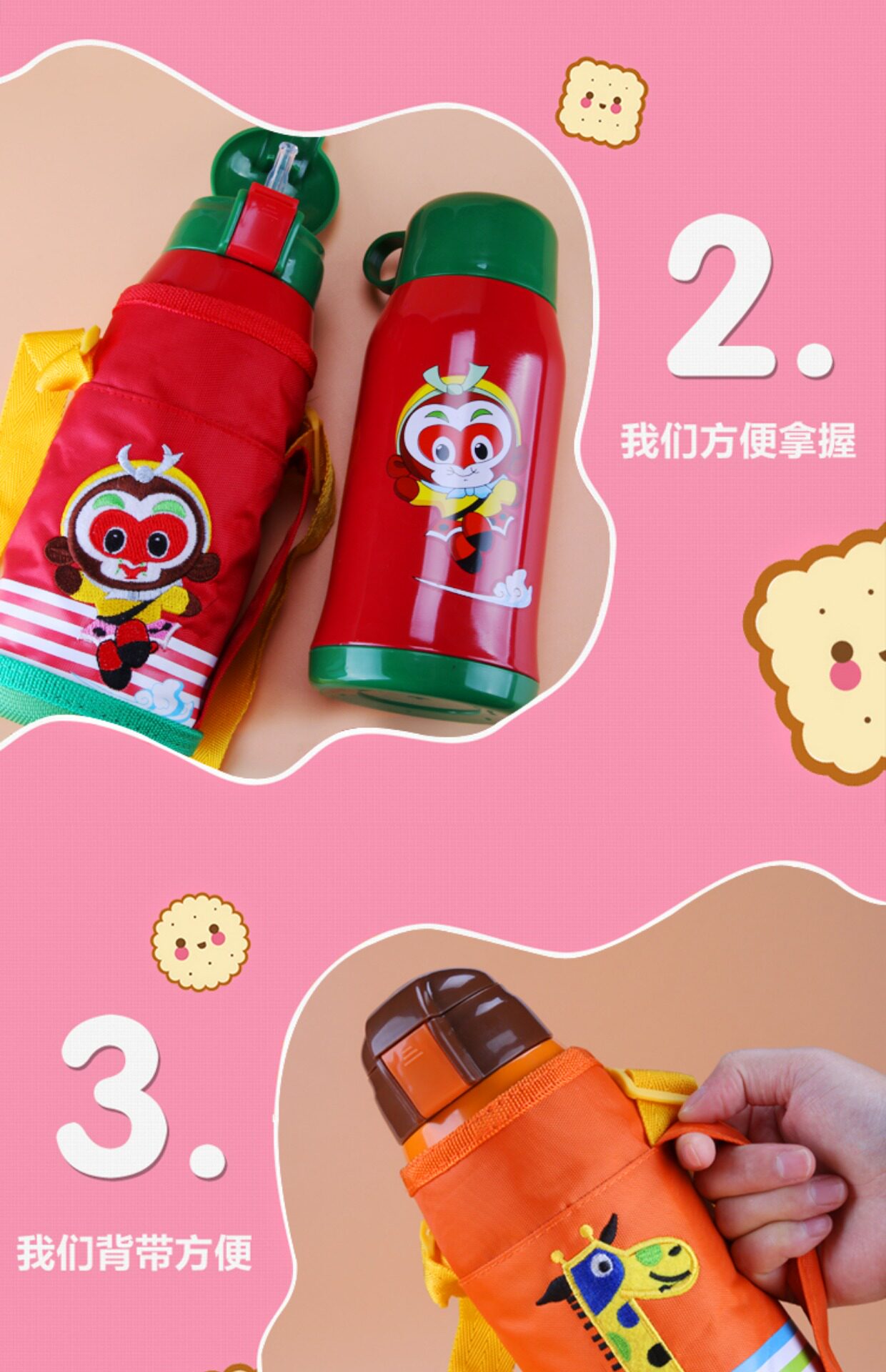 2.

我们方便拿握

3.

我们背带方便