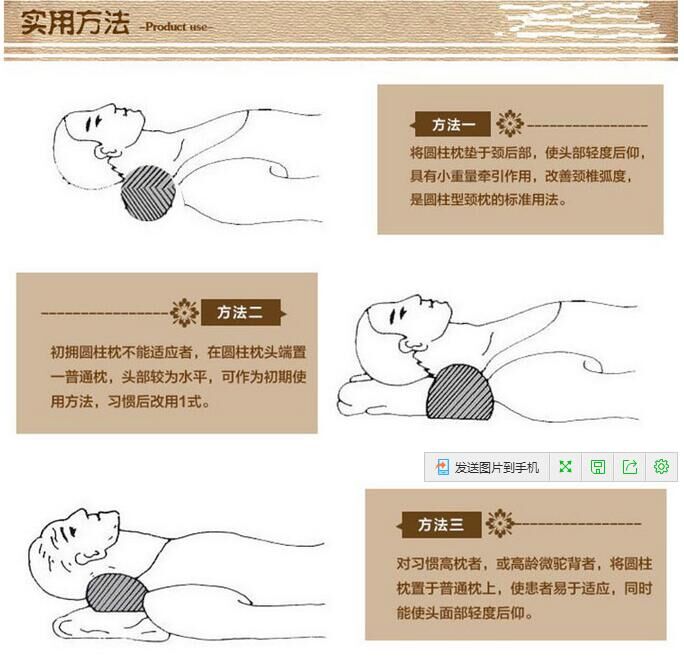 实用方法 ~Product use~

方法一

将圆柱枕垫于颈后部，使头部轻度后仰，具有小重量牵引作用，改善颈椎弧度，是圆柱型颈枕的标准用法。

方法二

初拥圆柱枕不能适应者，在圆柱枕头端置一普通枕，头部较为水平，可作为初期使用方法，习惯后改用1式。

发送图片到手机

方法三

对习惯高枕者，或高龄微驼背者，将圆柱枕置于普通枕上，使患者易于适应，同时能使头面部轻度后仰。