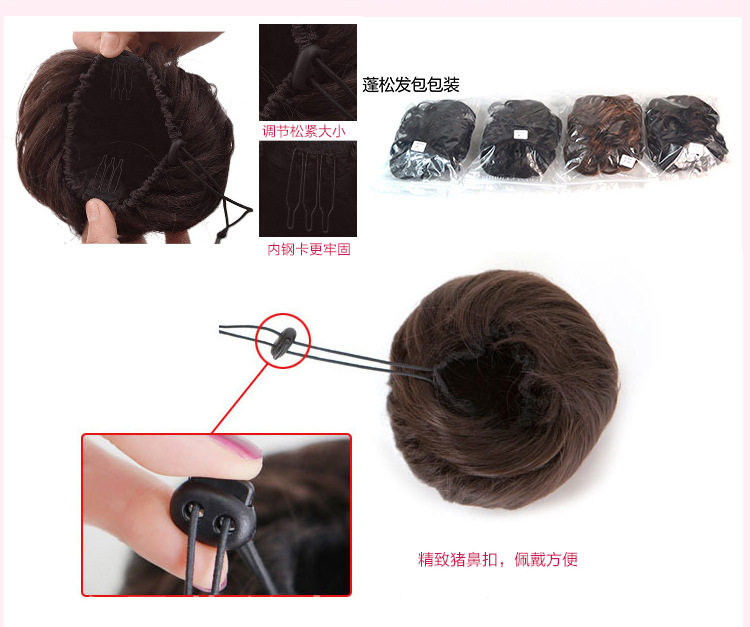 调节松紧大小

内钢卡更牢固

蓬松发包包装

精致猪鼻扣，佩戴方便