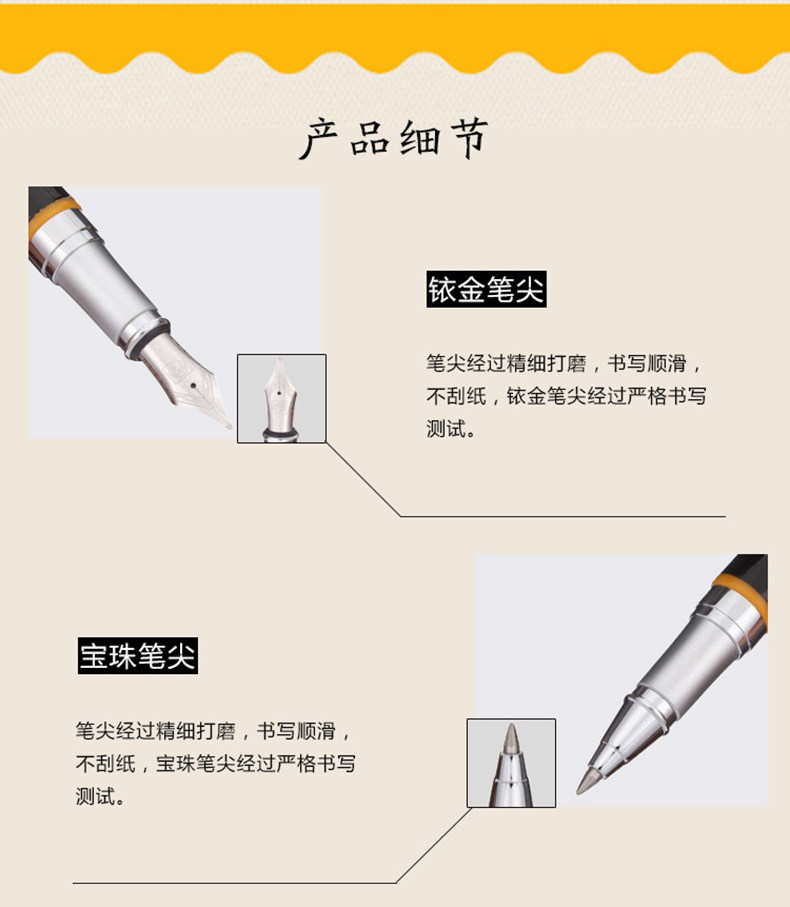 产品细节

铱金笔尖

笔尖经过精细打磨，书写顺滑，不刮纸，铱金笔尖经过严格书写测试。

宝珠笔尖

笔尖经过精细打磨，书写顺滑，不刮纸，宝珠笔尖经过严格书写测试。