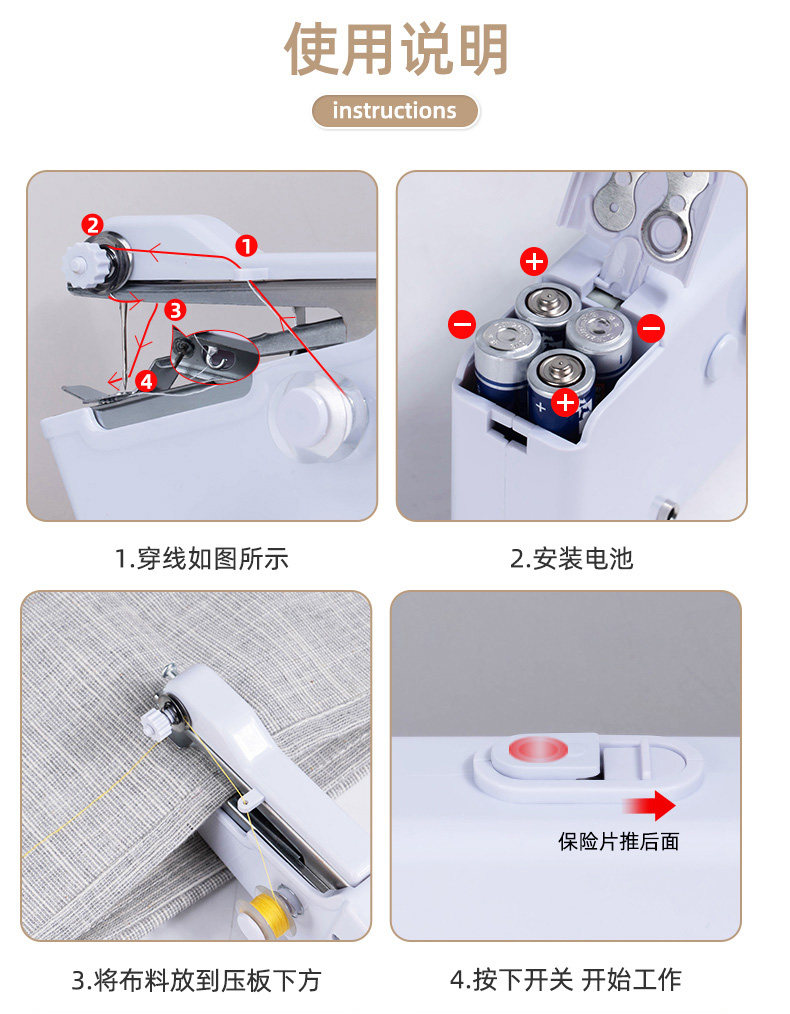 使用说明

instructions

2
1
3
4

+
−
−
+

1.穿线如图所示

2.安装电池

保险片推后面

3.将布料放到压板下方

4.按下开关 开始工作