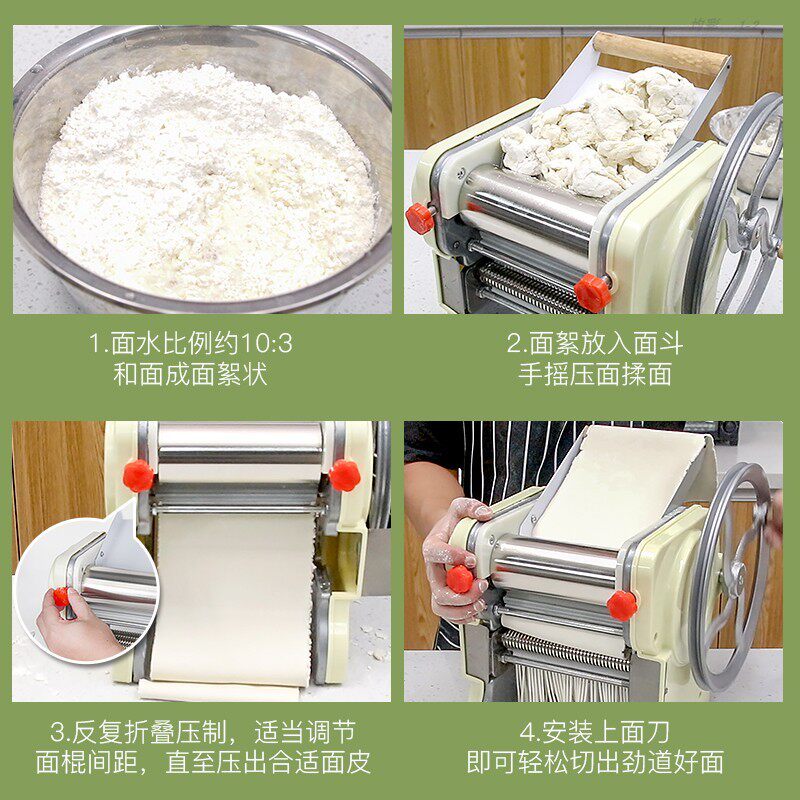 1.面水比例约10:3
和面成面絮状

2.面絮放入面斗
手摇压面揉面

3.反复折叠压制，适当调节
面棍间距，直至压出合适面皮

4.安装上面刀
即可轻松切出劲道好面