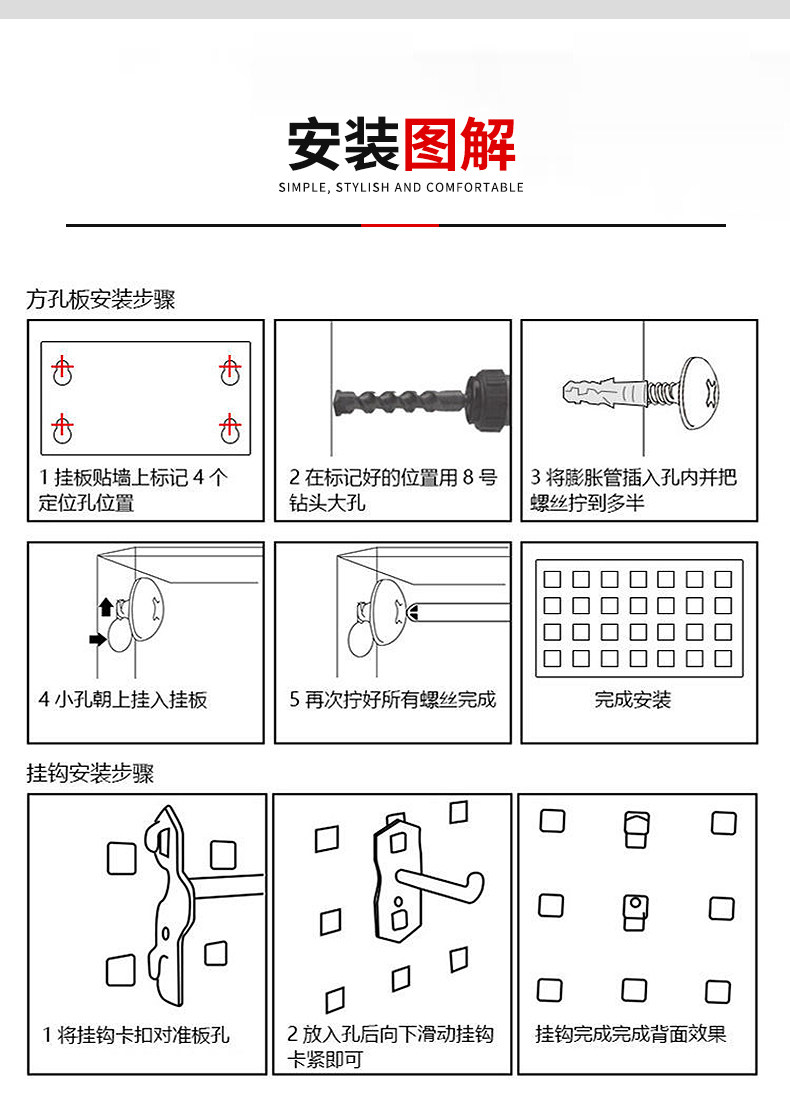 安装图解
SIMPLE, STYLISH AND COMFORTABLE

方孔板安装步骤

1 挂板贴墙上标记 4 个定位孔位置

2 在标记好的位置用 8 号钻头大孔

3 将膨胀管插入孔内并把螺丝拧到多半

4 小孔朝上挂入挂板

5 再次拧好所有螺丝完成

完成安装

挂钩安装步骤

1 将挂钩卡扣对准板孔

2 放入孔后向下滑动挂钩卡紧即可

挂钩完成完成背面效果