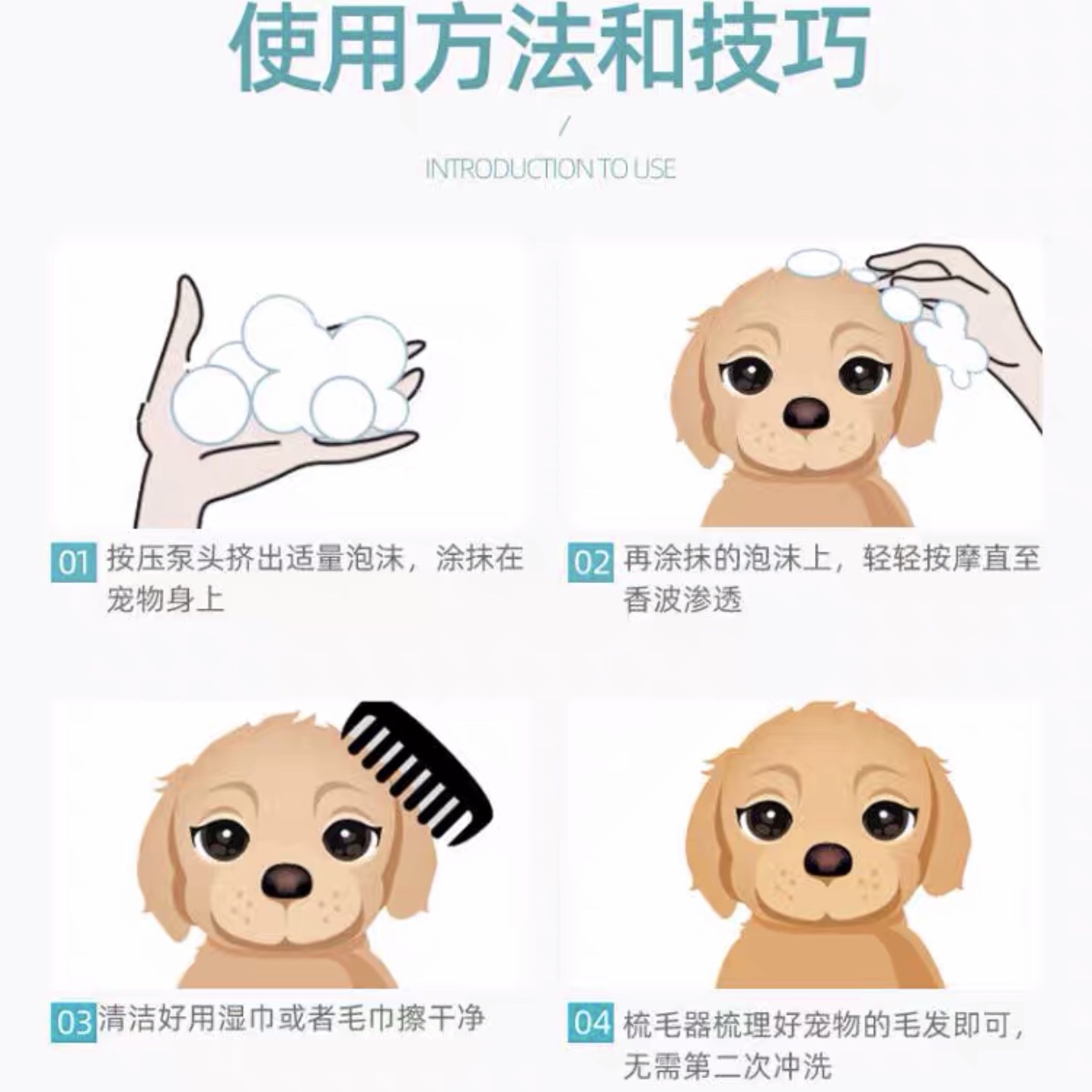 使用方法和技巧

/

INTRODUCTION TO USE

01 按压泵头挤出适量泡沫，涂抹在宠物身上

02 再涂抹的泡沫上，轻轻按摩直至香波渗透

03 清洁好用湿巾或者毛巾擦干净

04 梳毛器梳理好宠物的毛发即可，无需第二次冲洗