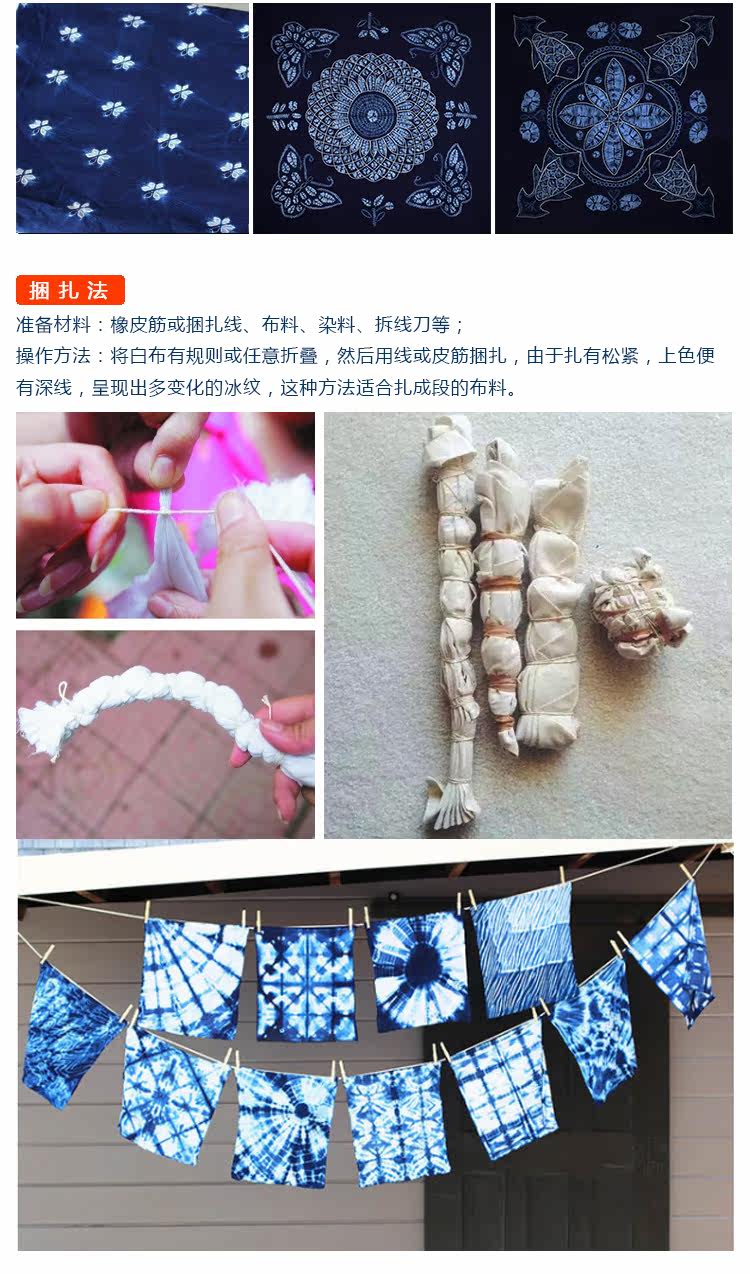 捆扎法

准备材料：橡皮筋或捆扎线、布料、染料、拆线刀等；
操作方法：将白布有规则或任意折叠，然后用线或皮筋捆扎，由于扎有松紧，上色便有深线，呈现出多变化的冰纹，这种方法适合扎成段的布料。