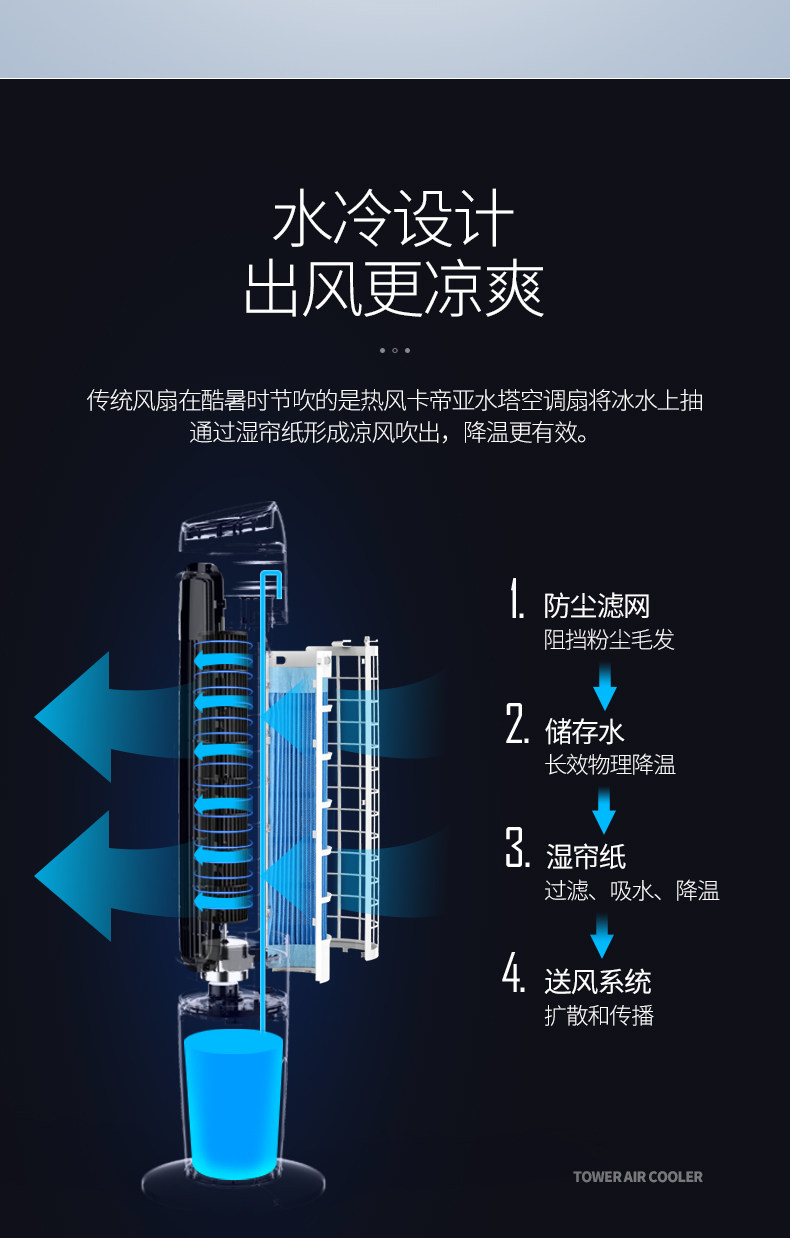 水冷设计
出风更凉爽

传统风扇在酷暑时节吹的是热风卡帝亚水塔空调扇将冰水上抽通过湿帘纸形成凉风吹出，降温更有效。

1. 防尘滤网
阻挡粉尘毛发

2. 储存水
长效物理降温

3. 湿帘纸
过滤、吸水、降温

4. 送风系统
扩散和传播

TOWER AIR COOLER