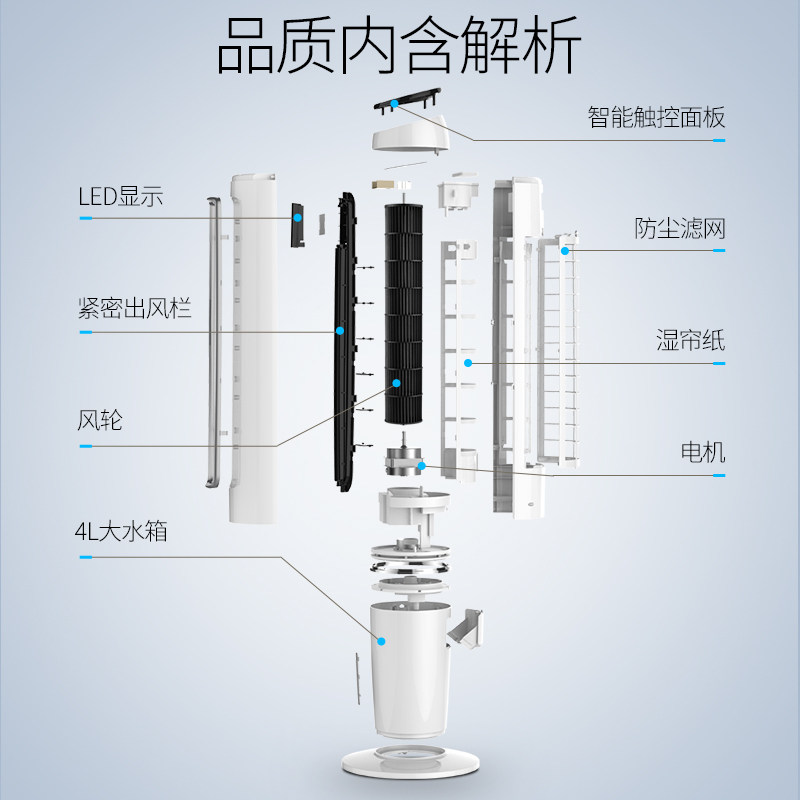 品质内含解析

智能触控面板

LED显示

防尘滤网

紧密出风栏

湿帘纸

风轮

电机

4L大水箱