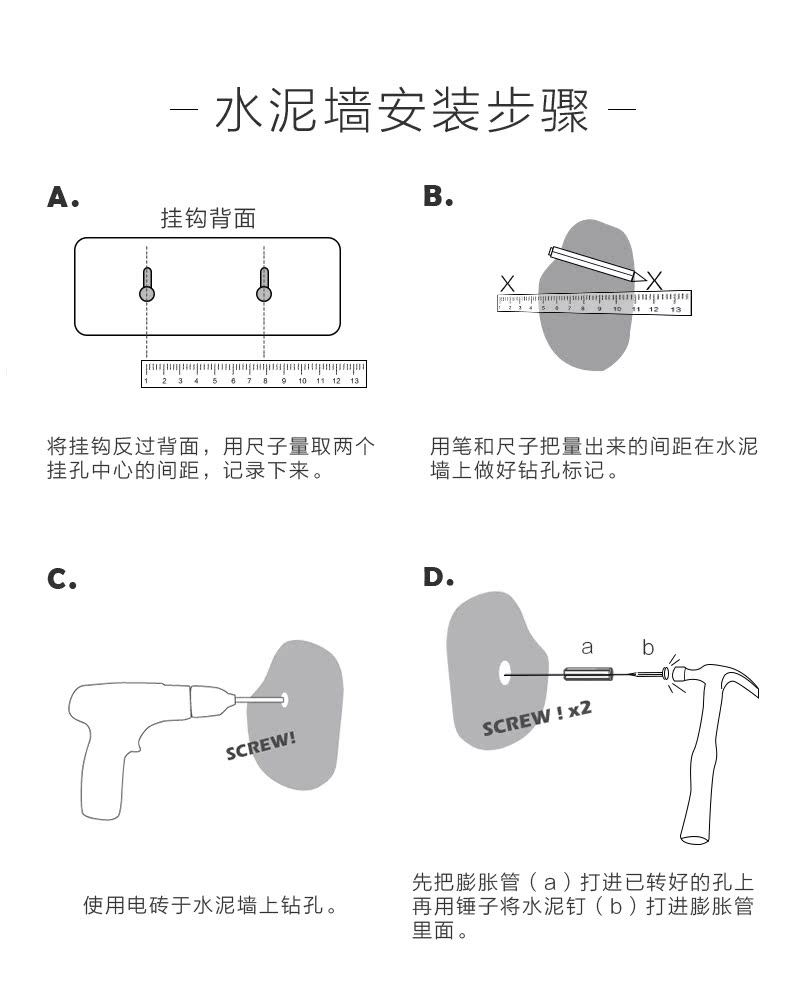 — 水泥墙安装步骤 —

A.

挂钩背面

1 2 3 4 5 6 7 8 9 10 11 12 13

将挂钩反过背面，用尺子量取两个挂孔中心的间距，记录下来。

B.

X X

1 2 3 4 5 6 7 8 9 10 11 12 13

用笔和尺子把量出来的间距在水泥墙上做好钻孔标记。

C.

SCREW!

使用电砖于水泥墙上钻孔。

D.

a b

SCREW ! x2

先把膨胀管（a）打进已转好的孔上再用锤子将水泥钉（b）打进膨胀管里面。