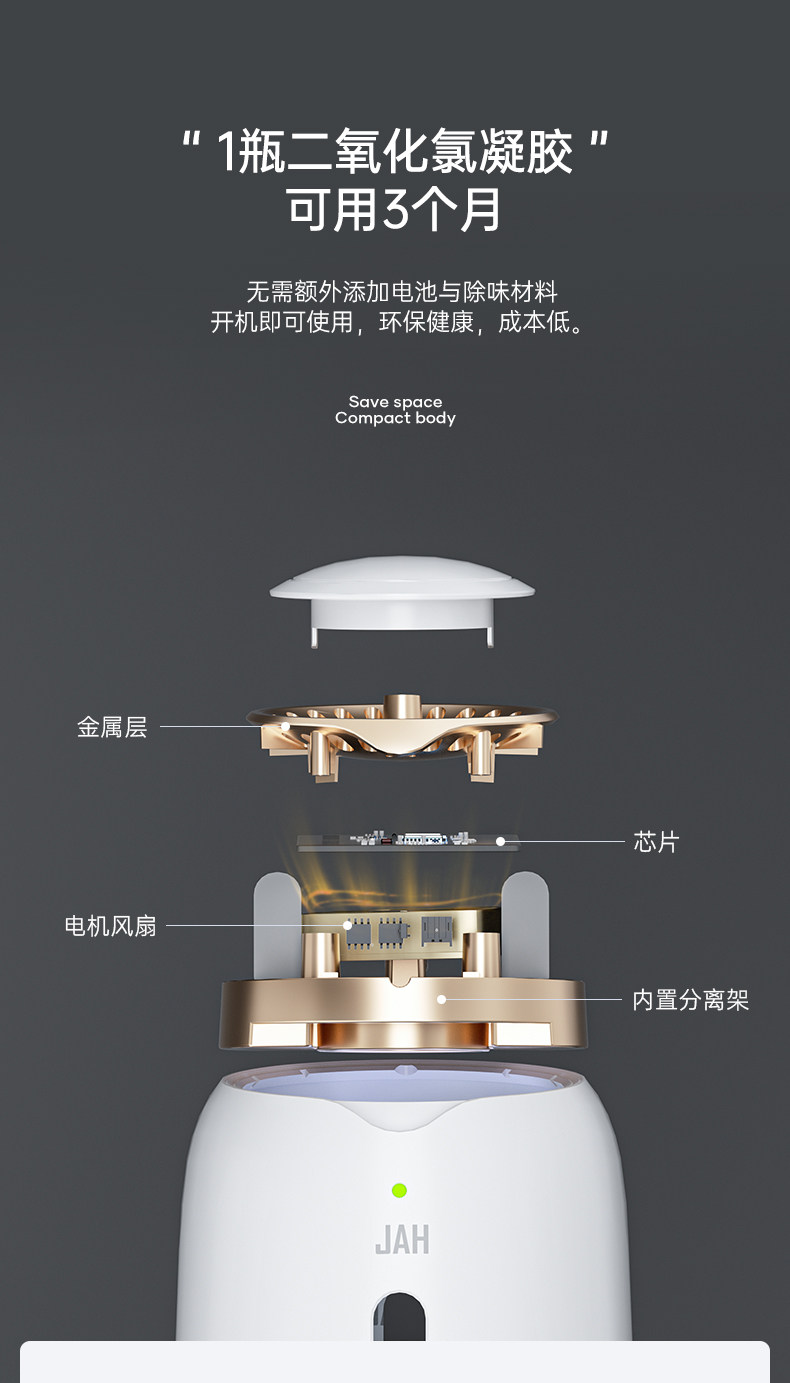 " 1瓶二氧化氯凝胶 "
可用3个月

无需额外添加电池与除味材料
开机即可使用，环保健康，成本低。

Save space
Compact body

金属层

芯片

电机风扇

内置分离架

JAH