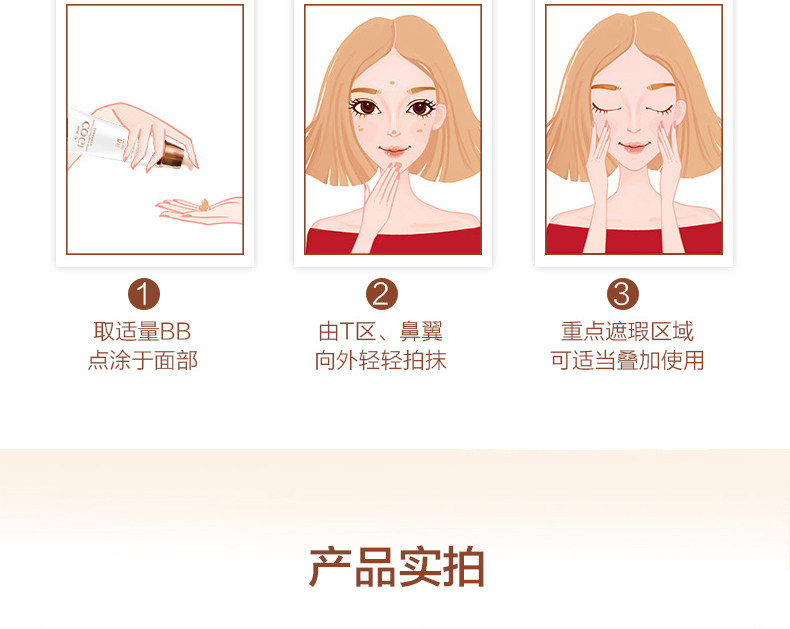 COCI

1
取适量BB
点涂于面部

2
由T区、鼻翼
向外轻轻拍抹

3
重点遮瑕区域
可适当叠加使用

产品实拍