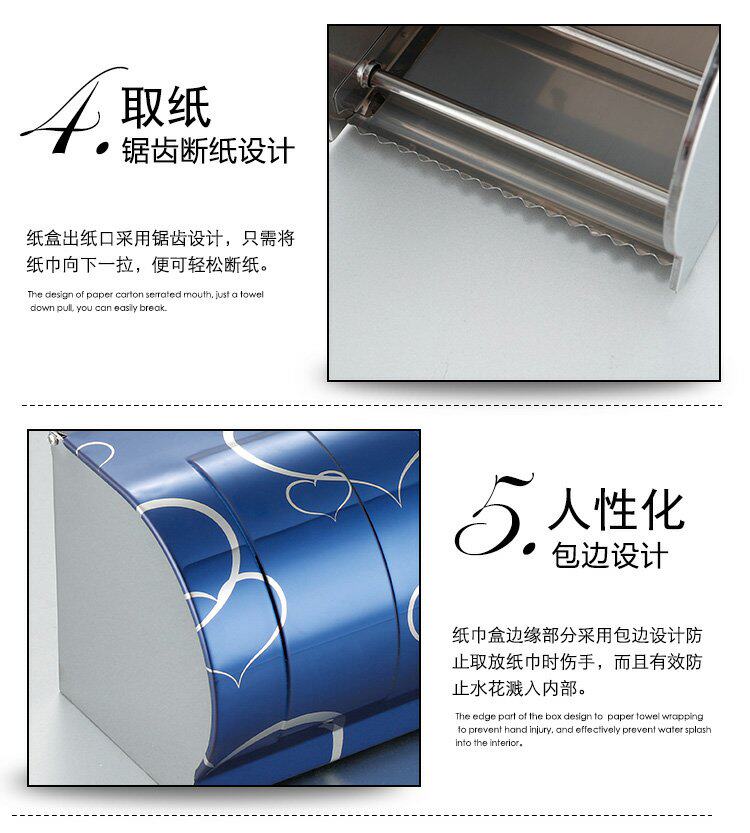 4. 取纸
锯齿断纸设计

纸盒出纸口采用锯齿设计，只需将纸巾向下一拉，便可轻松断纸。

The design of paper carton serrated mouth, just a towel down pull, you can easily break.

5. 人性化
包边设计

纸巾盒边缘部分采用包边设计防止取放纸巾时伤手，而且有效防止水花溅入内部。

The edge part of the box design to paper towel wrapping to prevent hand injury, and effectively prevent water splash into the interior.