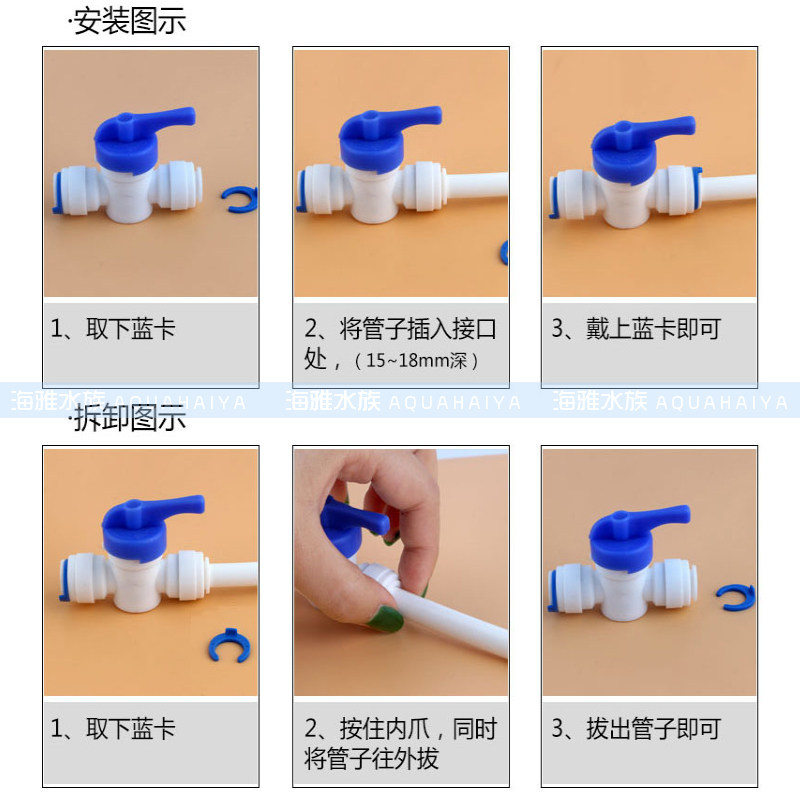 ·安装图示

1、取下蓝卡

2、将管子插入接口处，（15~18mm深）

3、戴上蓝卡即可

海雅水族 AQUAHAIYA 海雅水族 AQUAHAIYA 海雅水族 AQUAHAIYA

·拆卸图示

1、取下蓝卡

2、按住内爪，同时将管子往外拔

3、拔出管子即可