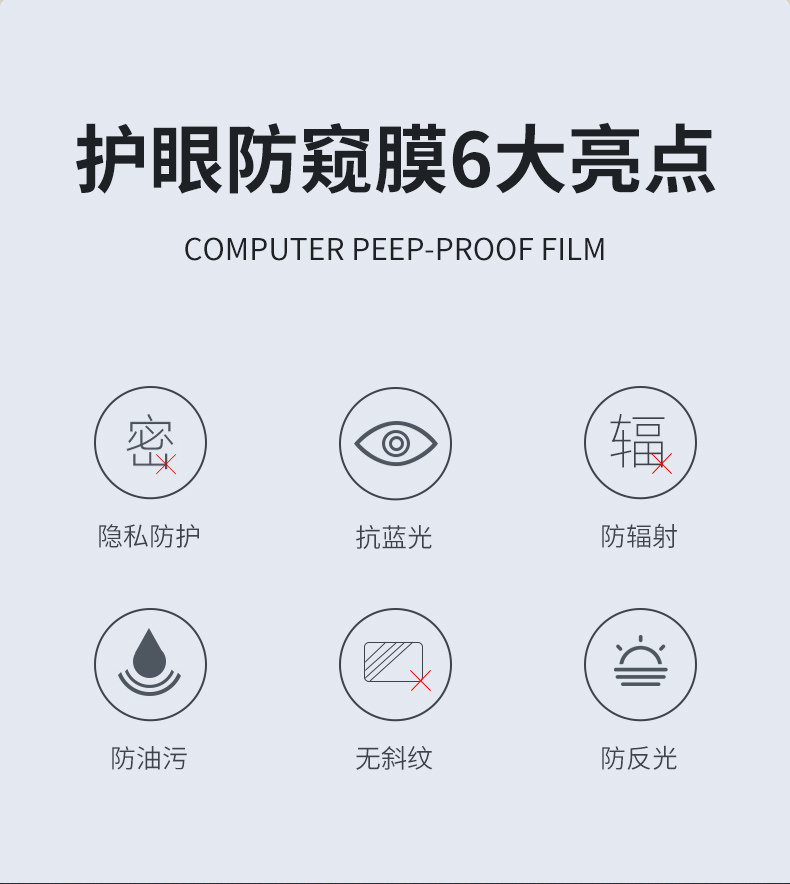 护眼防窥膜6大亮点

COMPUTER PEEP-PROOF FILM

密

隐私防护

抗蓝光

辐

防辐射

防油污

无斜纹

防反光