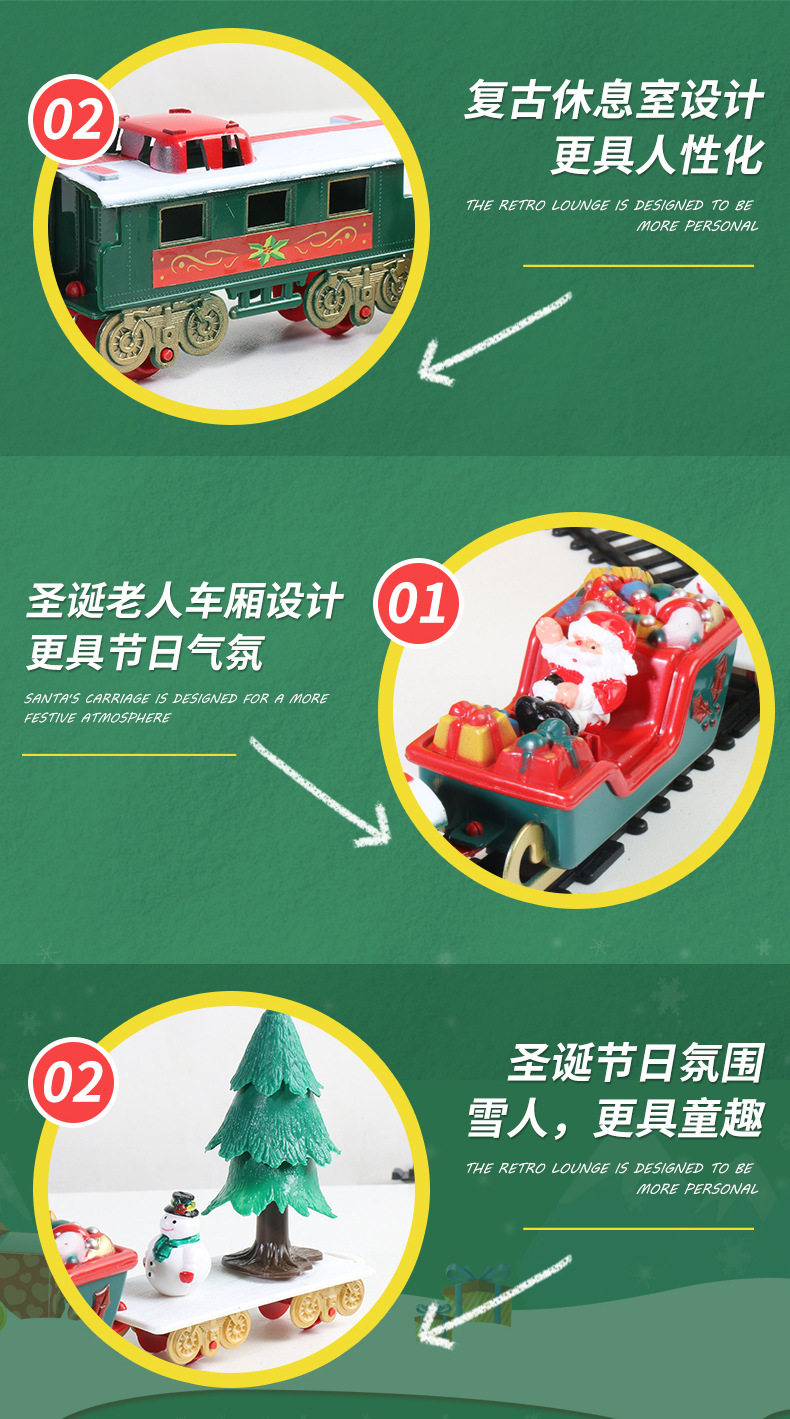 02

复古休息室设计
更具人性化

THE RETRO LOUNGE IS DESIGNED TO BE MORE PERSONAL

圣诞老人车厢设计
更具节日气氛

SANTA'S CARRIAGE IS DESIGNED FOR A MORE FESTIVE ATMOSPHERE

01

02

圣诞节日氛围
雪人，更具童趣

THE RETRO LOUNGE IS DESIGNED TO BE MORE PERSONAL