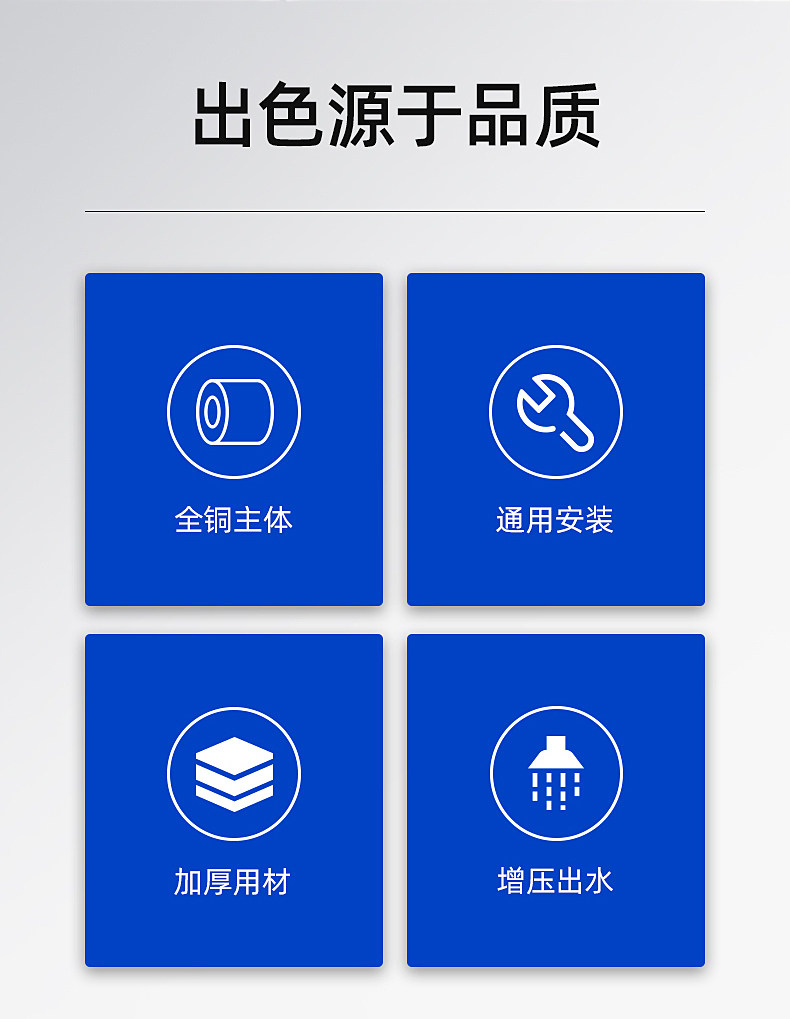 出色源于品质

全铜主体

通用安装

加厚用材

增压出水