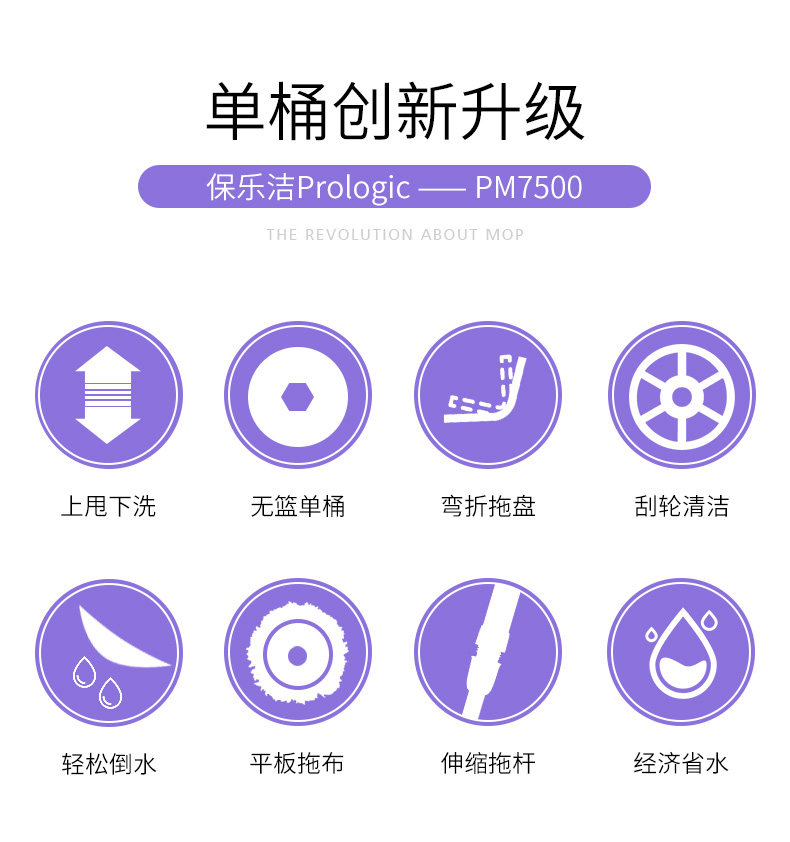 单桶创新升级

保乐洁Prologic —— PM7500

THE REVOLUTION ABOUT MOP

上甩下洗

无篮单桶

弯折拖盘

刮轮清洁

轻松倒水

平板拖布

伸缩拖杆

经济省水