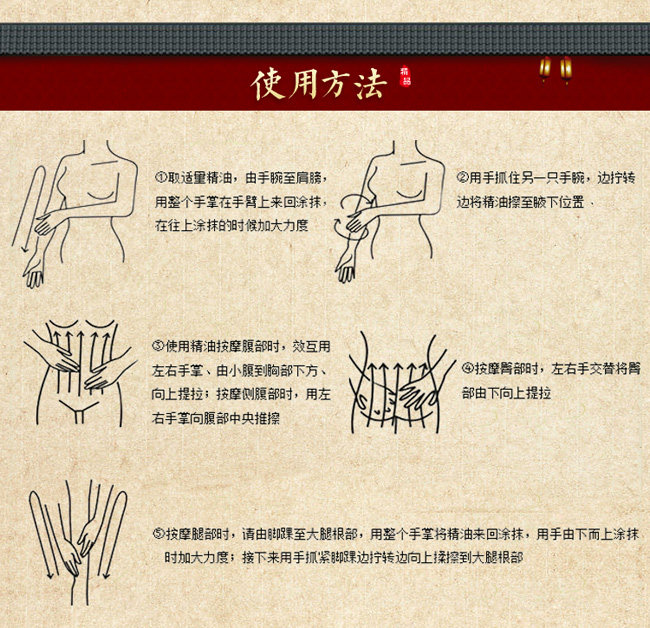 使用方法

精品

①取适量精油，由手腕至肩膀，用整个手掌在手臂上来回涂抹，在往上涂抹的时候加大力度

②用手抓住另一只手腕，边拧转边将精油擦至腋下位置

③使用精油按摩腹部时，效互用左右手掌、由小腹到胸部下方、向上提拉；按摩侧腹部时，用左右手掌向腹部中央推擦

④按摩臀部时，左右手交替将臀部由下向上提拉

⑤按摩腿部时，请由脚踝至大腿根部，用整个手掌将精油来回涂抹，用手由下而上涂抹时加大力度；接下来用手抓紧脚踝边拧转边向上揉擦到大腿根部