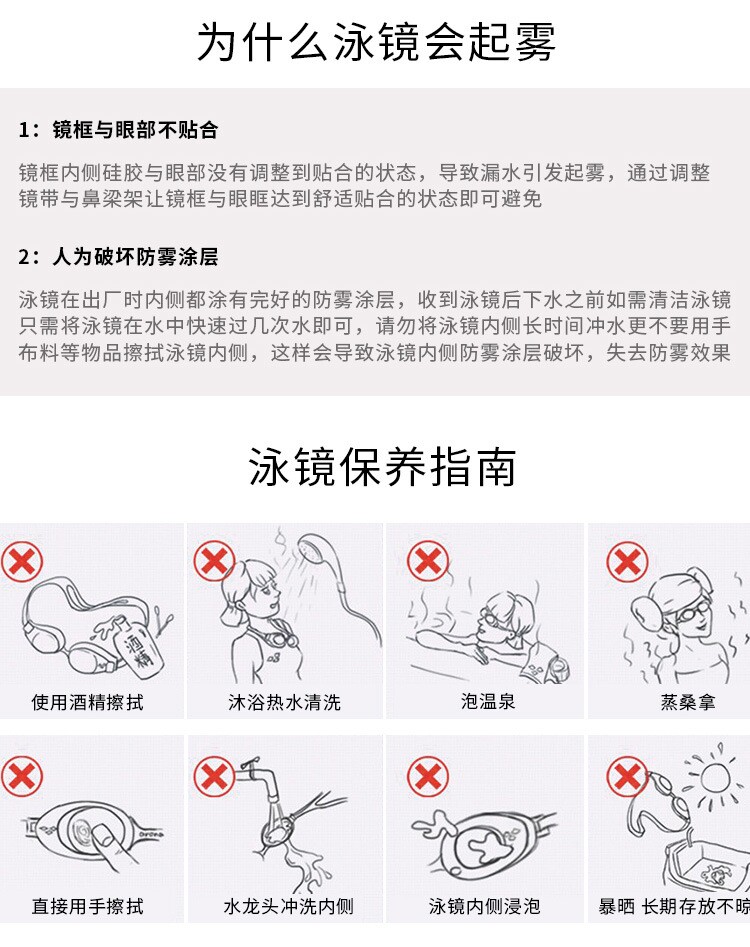 为什么泳镜会起雾

1：镜框与眼部不贴合

镜框内侧硅胶与眼部没有调整到贴合的状态，导致漏水引发起雾，通过调整镜带与鼻梁架让镜框与眼眶达到舒适贴合的状态即可避免

2：人为破坏防雾涂层

泳镜在出厂时内侧都涂有完好的防雾涂层，收到泳镜后下水之前如需清洁泳镜只需将泳镜在水中快速过几次水即可，请勿将泳镜内侧长时间冲水更不要用手布料等物品擦拭泳镜内侧，这样会导致泳镜内侧防雾涂层破坏，失去防雾效果

泳镜保养指南

酒精

使用酒精擦拭

沐浴热水清洗

泡温泉

蒸桑拿

直接用手擦拭

水龙头冲洗内侧

泳镜内侧浸泡

暴晒 长期存放不晾