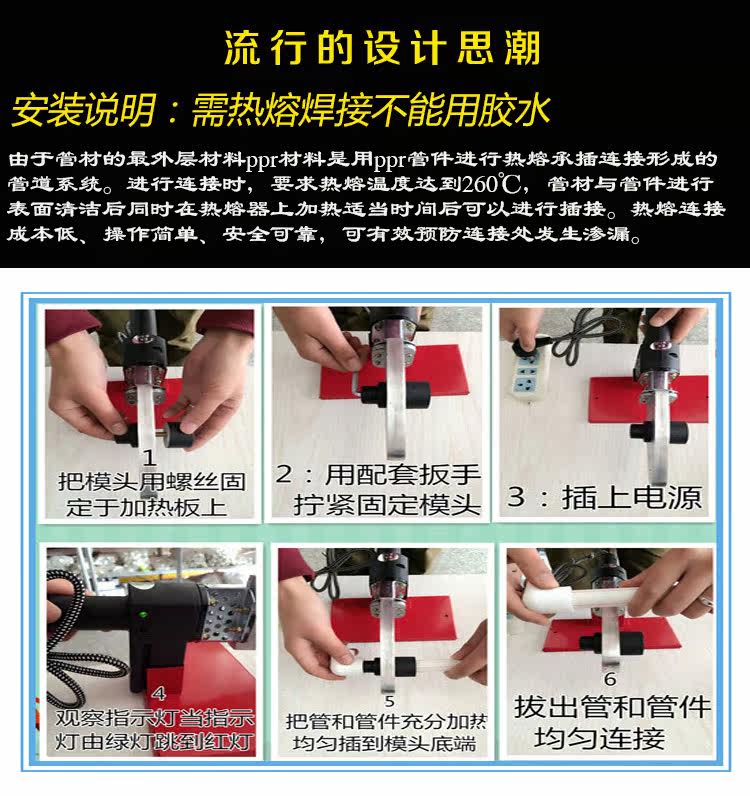 流行的设计思潮

安装说明：需热熔焊接不能用胶水

由于管材的最外层材料ppr材料是用ppr管件进行热熔承插连接形成的管道系统。进行连接时，要求热熔温度达到260℃，管材与管件进行表面清洁后同时在热熔器上加热适当时间后可以进行插接。热熔连接成本低、操作简单、安全可靠，可有效预防连接处发生渗漏。

1
把模头用螺丝固定于加热板上

2：用配套扳手拧紧固定模头

3：插上电源

4
观察指示灯当指示灯由绿灯跳到红灯

5
把管和管件充分加热均匀插到模头底端

6
拔出管和管件均匀连接