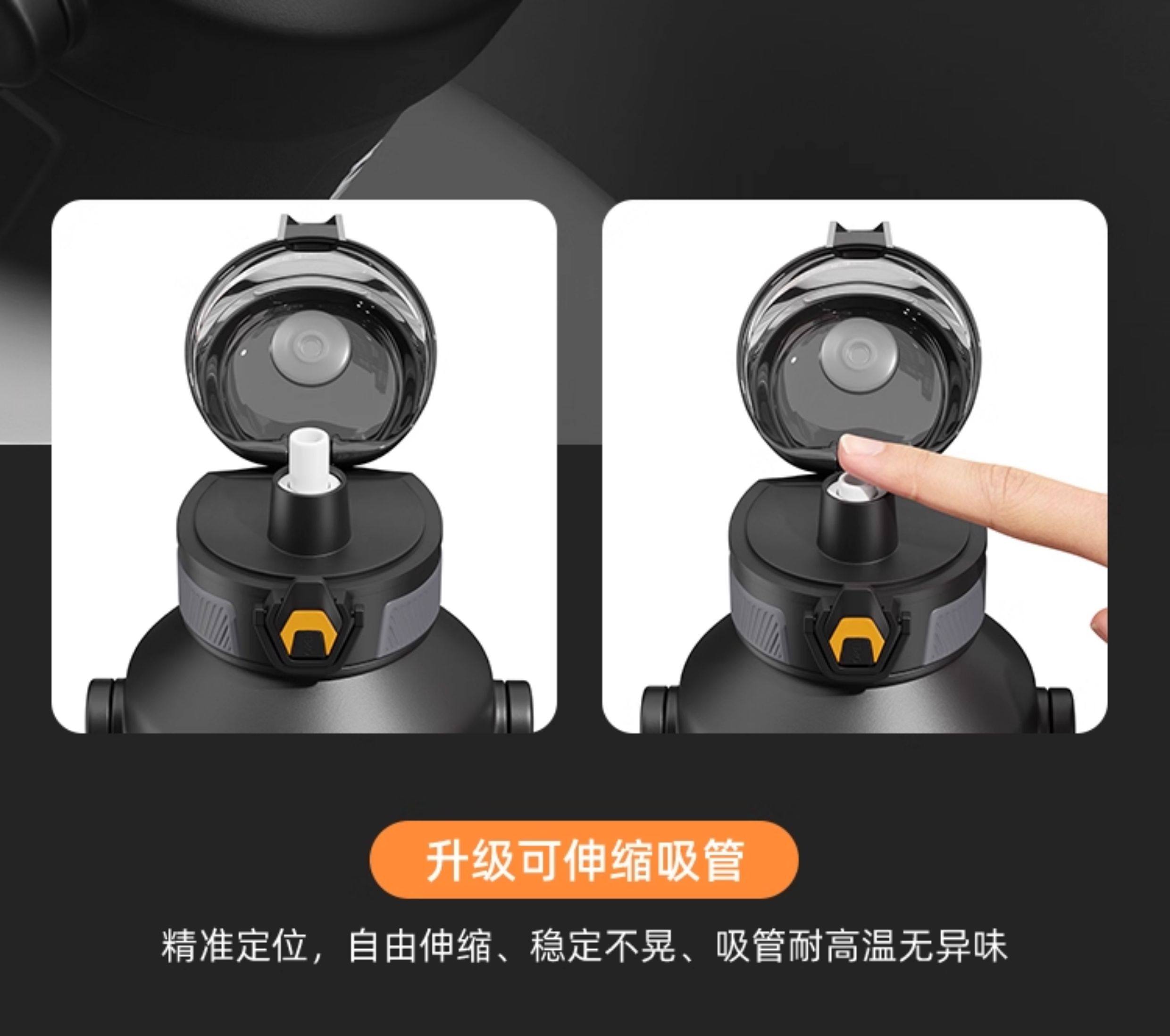 升级可伸缩吸管

精准定位，自由伸缩、稳定不晃、吸管耐高温无异味