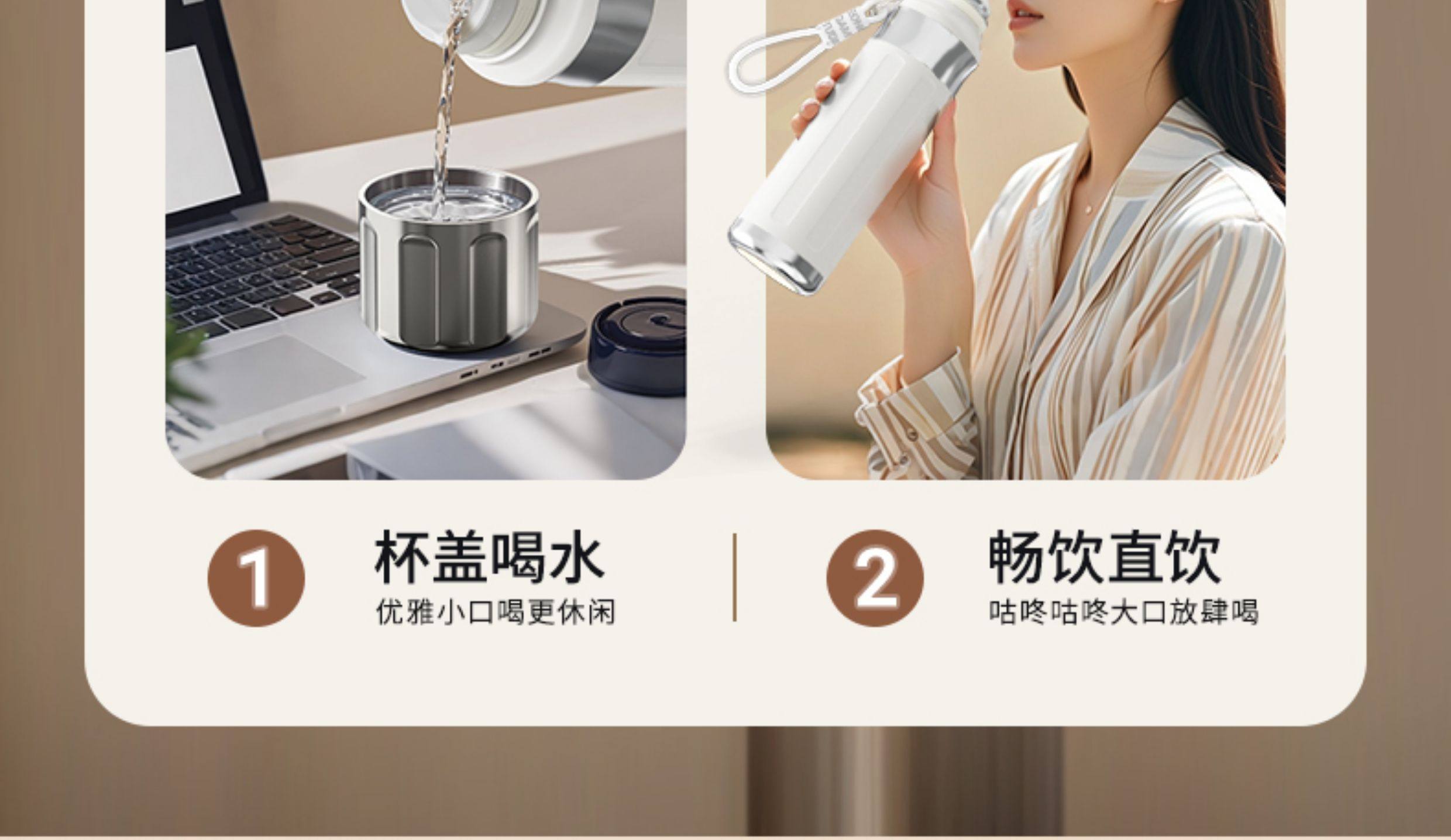 1 杯盖喝水
优雅小口喝更休闲

2 畅饮直饮
咕咚咕咚大口放肆喝