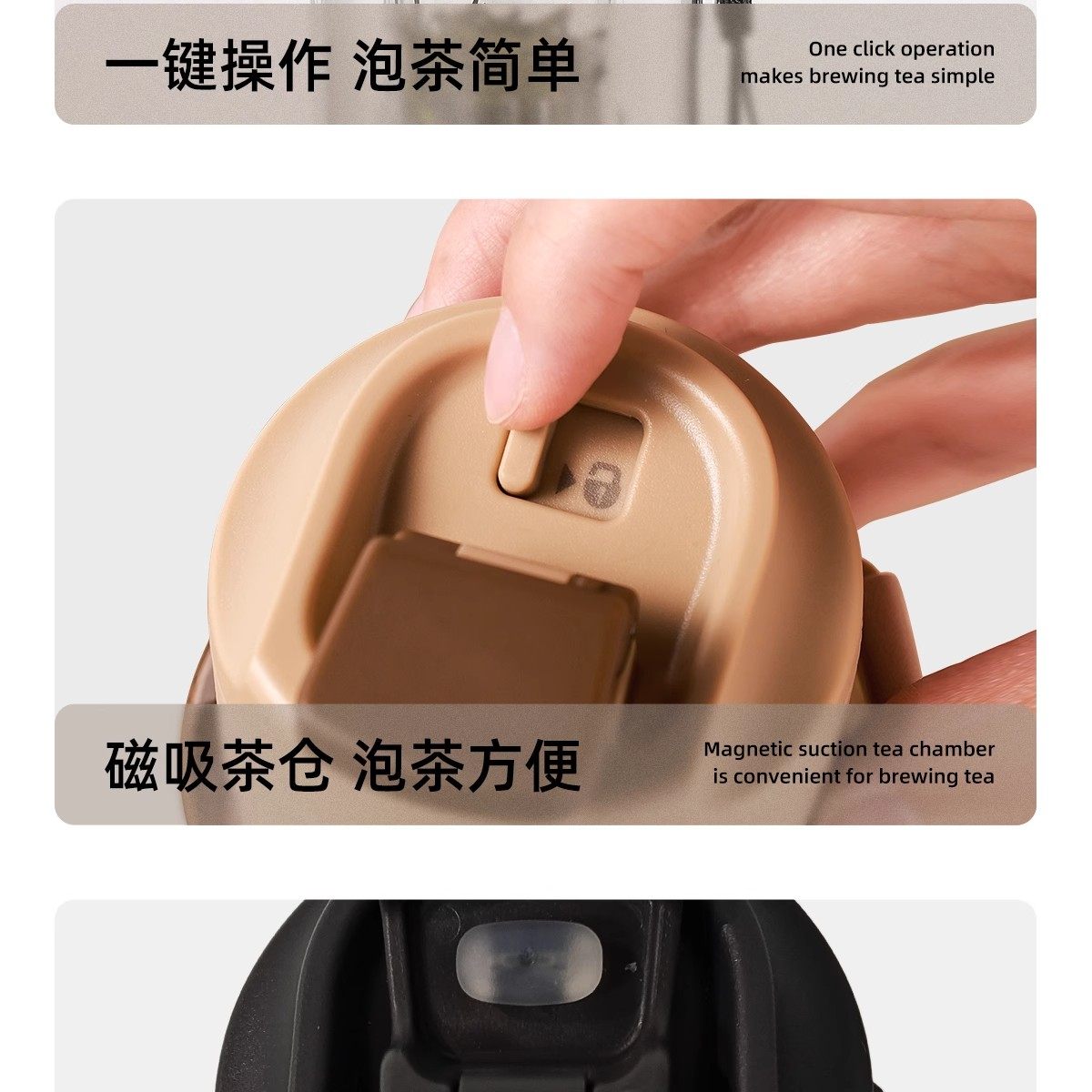 一键操作 泡茶简单

One click operation makes brewing tea simple

磁吸茶仓 泡茶方便

Magnetic suction tea chamber is convenient for brewing tea