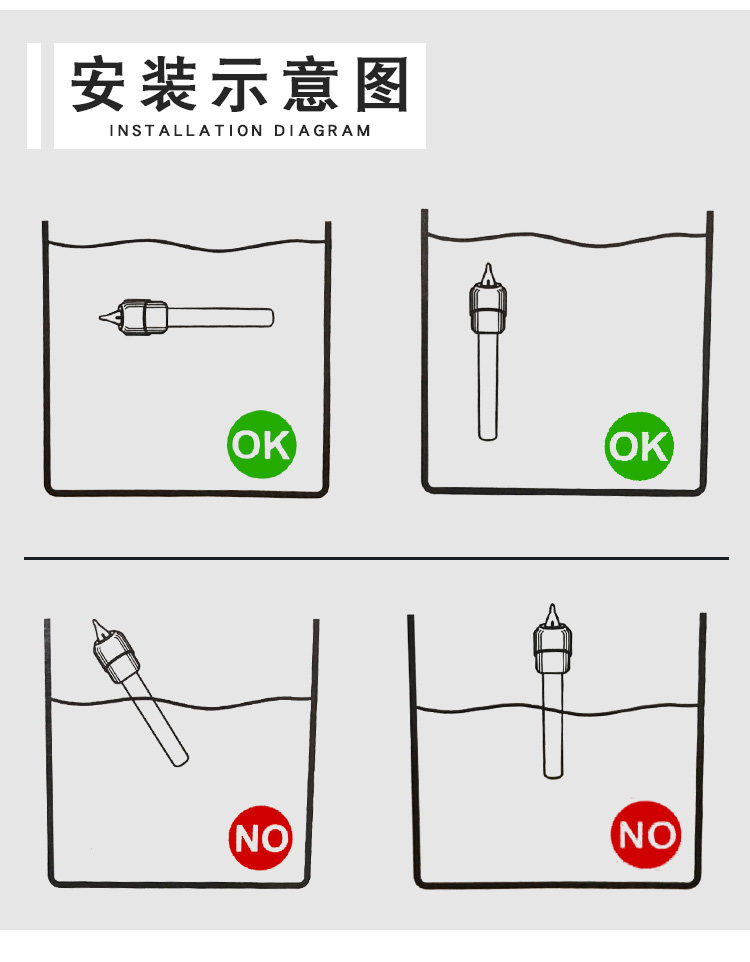 安装示意图
INSTALLATION DIAGRAM

OK

OK

NO

NO