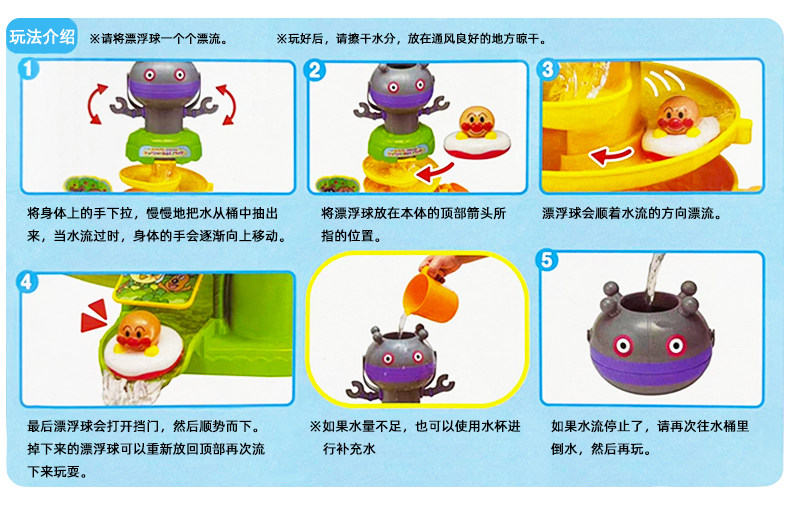 玩法介绍 ※请将漂浮球一个个漂流。 ※玩好后，请擦干水分，放在通风良好的地方晾干。

1

将身体上的手下拉，慢慢地把水从桶中抽出来，当水流过时，身体的手会逐渐向上移动。

2

将漂浮球放在本体的顶部箭头所指的位置。

3

漂浮球会顺着水流的方向漂流。

4

最后漂浮球会打开挡门，然后顺势而下。掉下来的漂浮球可以重新放回顶部再次流下来玩耍。

※如果水量不足，也可以使用水杯进行补充水

5

如果水流停止了，请再次往水桶里倒水，然后再玩。