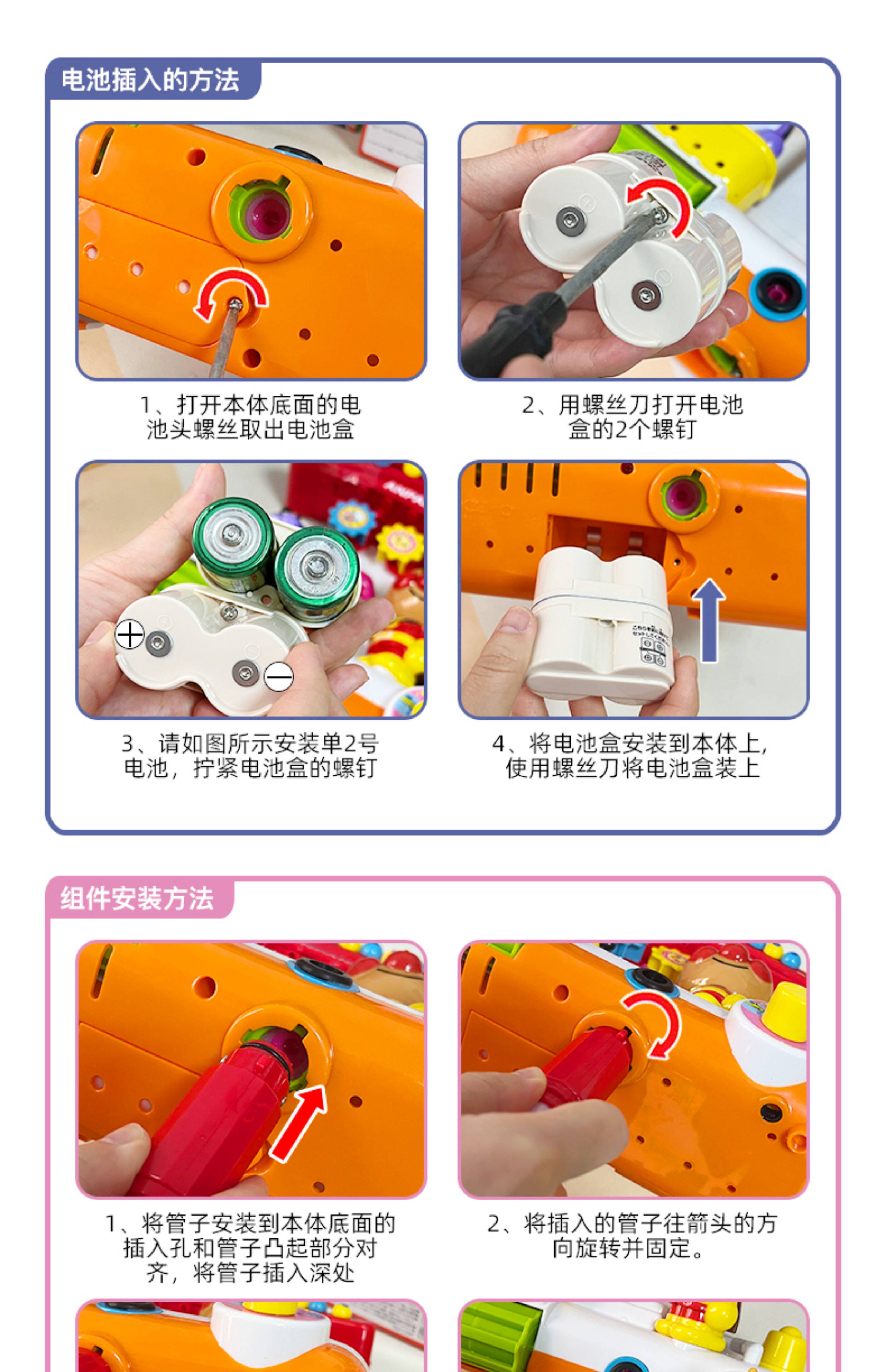 电池插入的方法

1、打开本体底面的电池头螺丝取出电池盒

2、用螺丝刀打开电池盒的2个螺钉

3、请如图所示安装单2号电池，拧紧电池盒的螺钉

4、将电池盒安装到本体上，使用螺丝刀将电池盒装上

组件安装方法

1、将管子安装到本体底面的插入孔和管子凸起部分对齐，将管子插入深处

2、将插入的管子往箭头的方向旋转并固定。