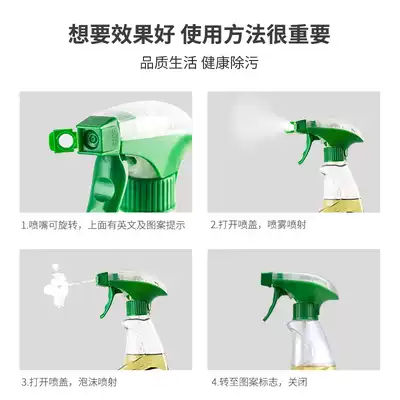 想要效果好 使用方法很重要

品质生活 健康除污

1.喷嘴可旋转，上面有英文及图案提示

2.打开喷盖，喷雾喷射

3.打开喷盖，泡沫喷射

4.转至图案标志，关闭