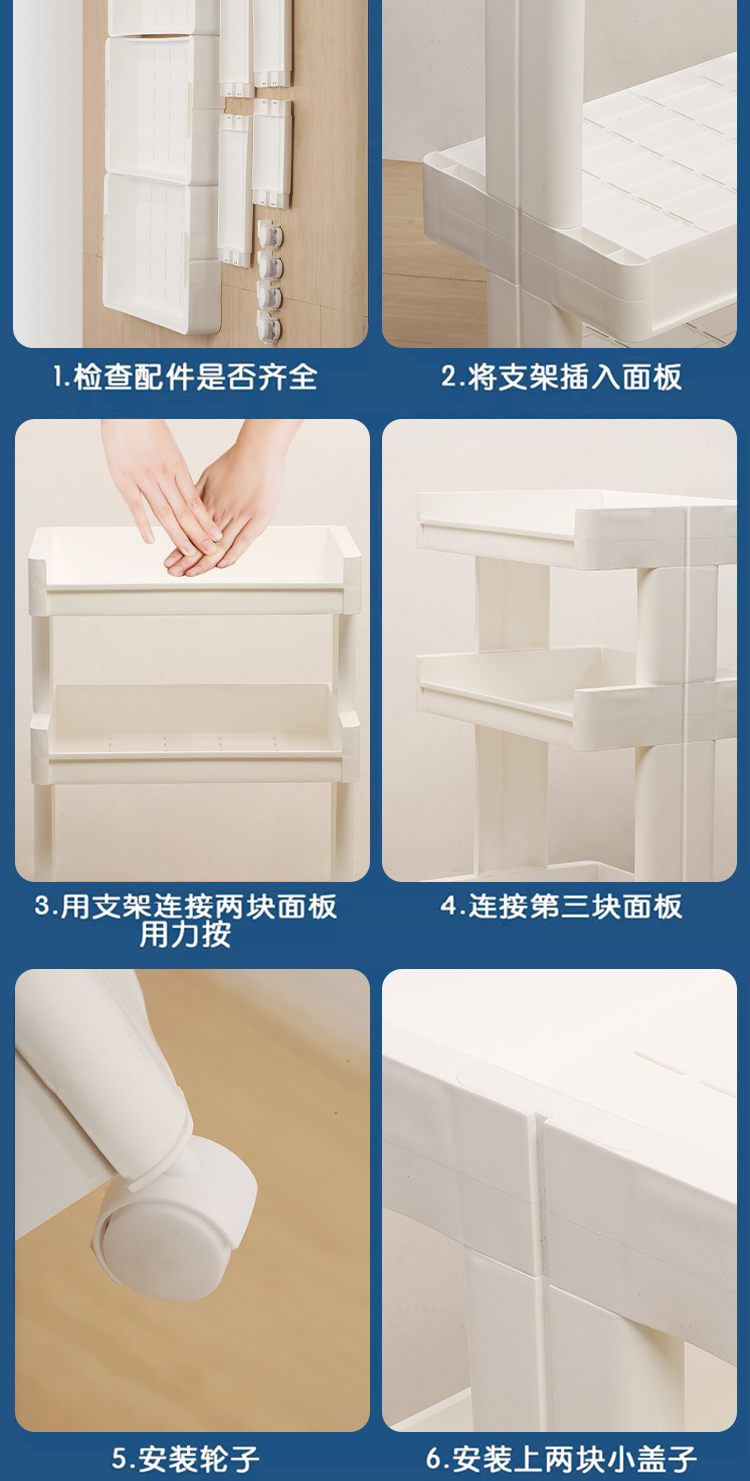 1.检查配件是否齐全

2.将支架插入面板

3.用支架连接两块面板
用力按

4.连接第三块面板

5.安装轮子

6.安装上两块小盖子