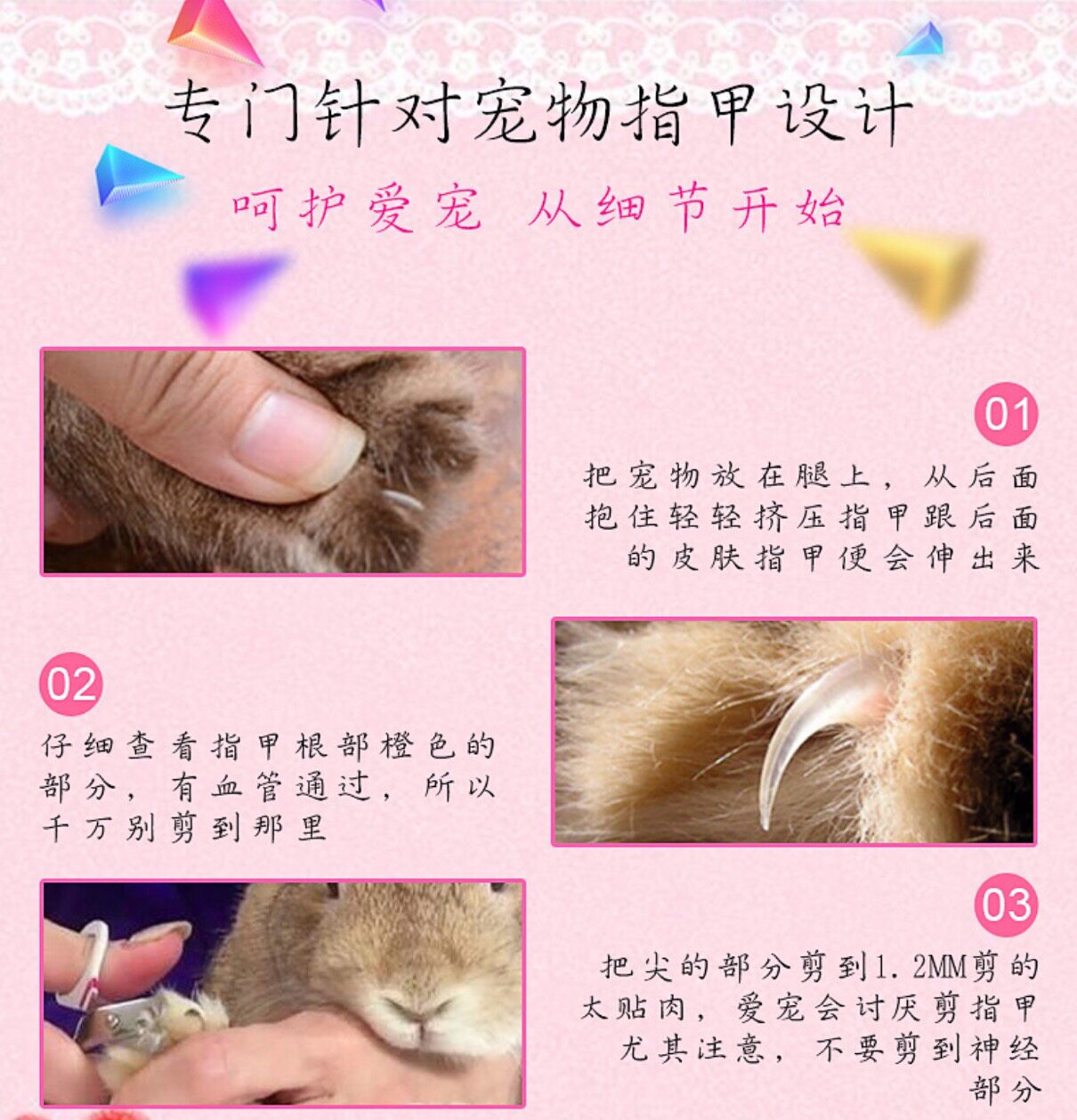 专门针对宠物指甲设计

呵护爱宠 从细节开始

01

把宠物放在腿上，从后面抱住轻轻挤压指甲跟后面的皮肤指甲便会伸出来

02

仔细查看指甲根部橙色的部分，有血管通过，所以千万别剪到那里

03

把尖的部分剪到1.2MM剪的太贴肉，爱宠会讨厌剪指甲尤其注意，不要剪到神经部分