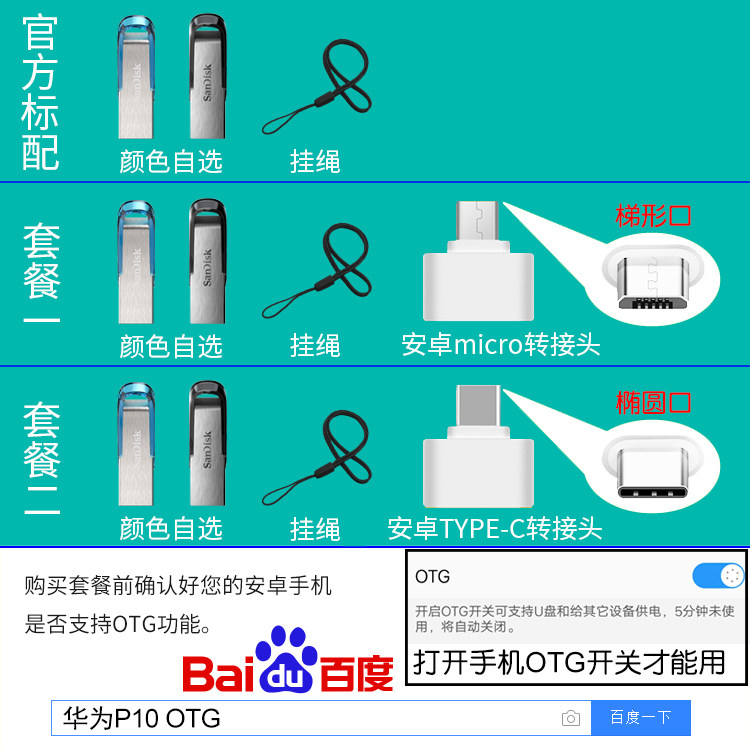 官方标配

SanDisk SanDisk

颜色自选 挂绳

套餐一

SanDisk SanDisk

颜色自选 挂绳 安卓micro转接头

梯形口

套餐二

SanDisk SanDisk

颜色自选 挂绳 安卓TYPE-C转接头

椭圆口

购买套餐前确认好您的安卓手机是否支持OTG功能。

OTG

开启OTG开关可支持U盘和给其它设备供电，5分钟未使用，将自动关闭。

打开手机OTG开关才能用

Baidu百度

华为P10 OTG

百度一下