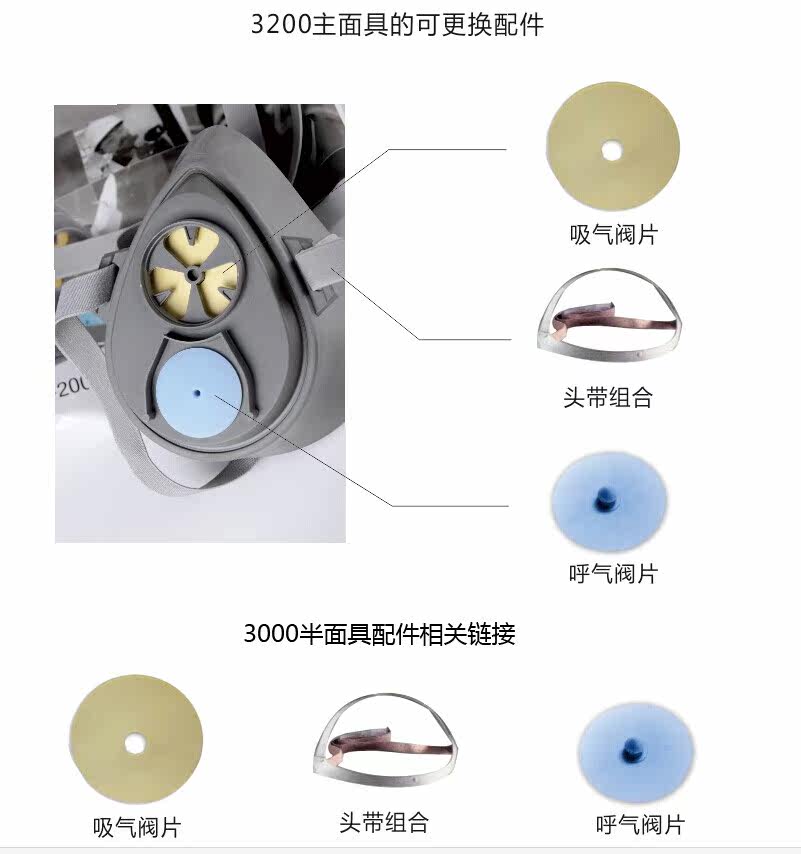 3200主面具的可更换配件

吸气阀片

头带组合

呼气阀片

3000半面具配件相关链接

吸气阀片

头带组合

呼气阀片