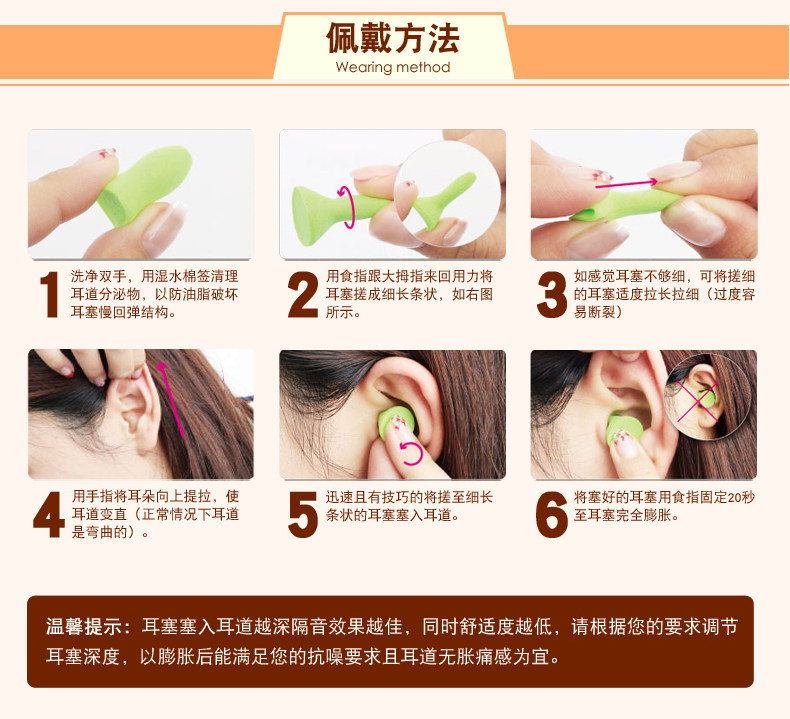 佩戴方法
Wearing method

1 洗净双手，用湿水棉签清理耳道分泌物，以防油脂破坏耳塞慢回弹结构。

2 用食指跟大拇指来回用力将耳塞搓成细长条状，如右图所示。

3 如感觉耳塞不够细，可将搓细的耳塞适度拉长拉细（过度容易断裂）

4 用手指将耳朵向上提拉，使耳道变直（正常情况下耳道是弯曲的）。

5 迅速且有技巧的将搓至细长条状的耳塞塞入耳道。

6 将塞好的耳塞用食指固定20秒至耳塞完全膨胀。

温馨提示：耳塞塞入耳道越深隔音效果越佳，同时舒适度越低，请根据您的要求调节耳塞深度，以膨胀后能满足您的抗噪要求且耳道无胀痛感为宜。