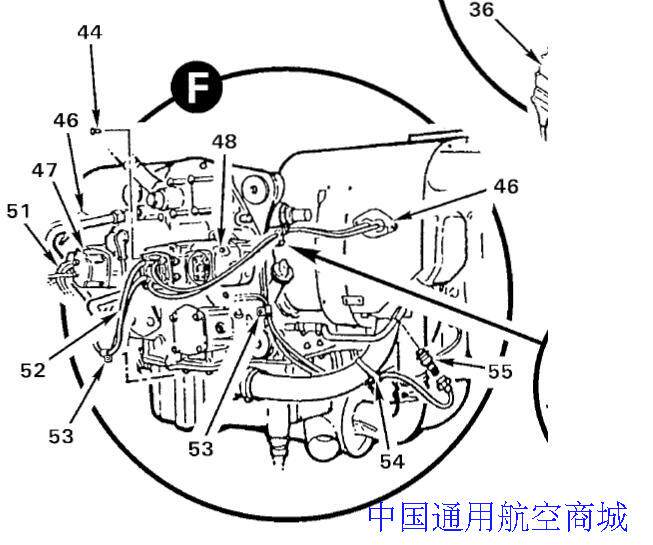 36
44
F
46
48
47
46
51
52
55
53
53
54
中国通用航空商城