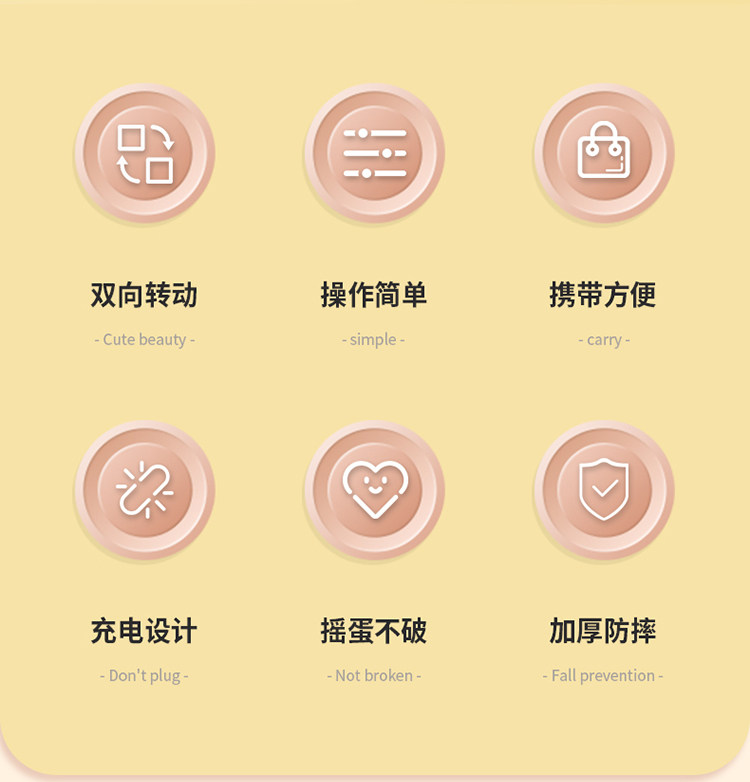 双向转动

- Cute beauty -

操作简单

- simple -

携带方便

- carry -

充电设计

- Don't plug -

摇蛋不破

- Not broken -

加厚防摔

- Fall prevention -