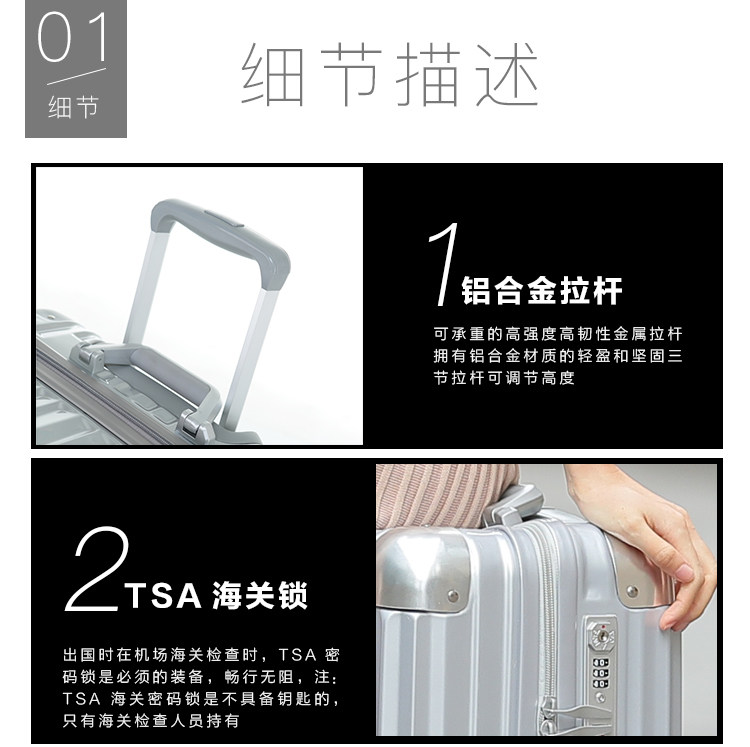 01
细节

细节描述

1 铝合金拉杆

可承重的高强度高韧性金属拉杆拥有铝合金材质的轻盈和坚固三节拉杆可调节高度

2 TSA 海关锁

出国时在机场海关检查时，TSA 密码锁是必须的装备，畅行无阻，注：TSA 海关密码锁是不具备钥匙的，只有海关检查人员持有