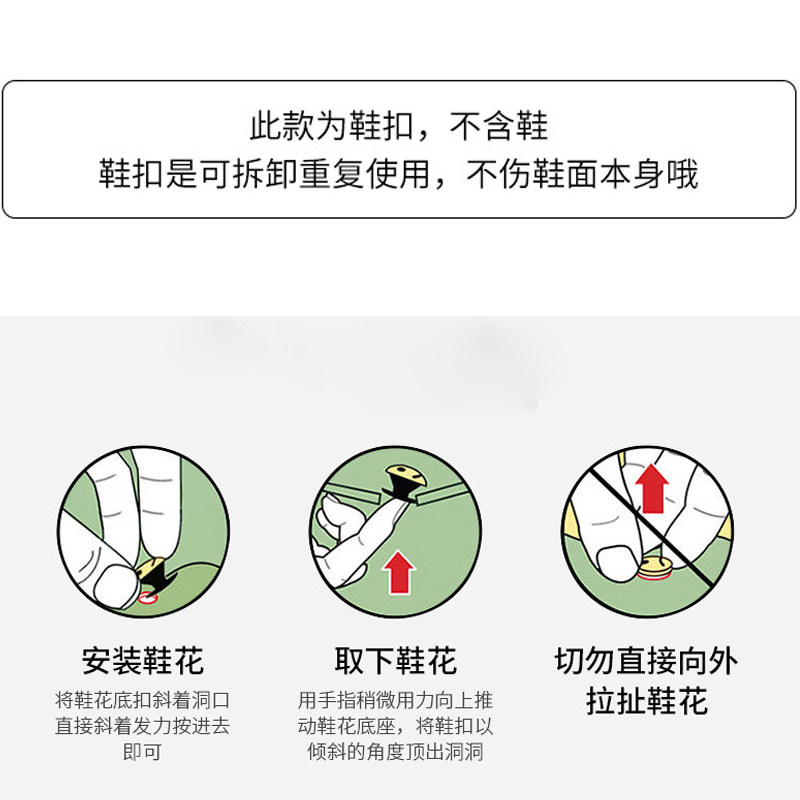 此款为鞋扣，不含鞋
鞋扣是可拆卸重复使用，不伤鞋面本身哦

安装鞋花
将鞋花底扣斜着洞口直接斜着发力按进去即可

取下鞋花
用手指稍微用力向上推动鞋花底座，将鞋扣以倾斜的角度顶出洞洞

切勿直接向外拉扯鞋花