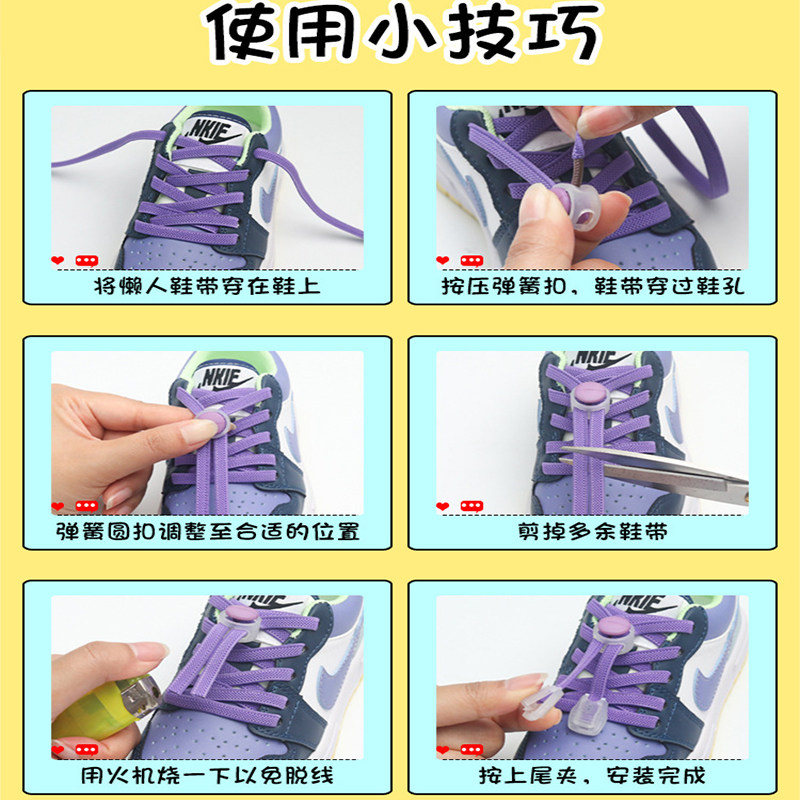 使用小技巧

NKIE

将懒人鞋带穿在鞋上

按压弹簧扣，鞋带穿过鞋孔

NKIE

弹簧圆扣调整至合适的位置

NKIE

剪掉多余鞋带

用火机烧一下以免脱线

NKIE

按上尾夹，安装完成