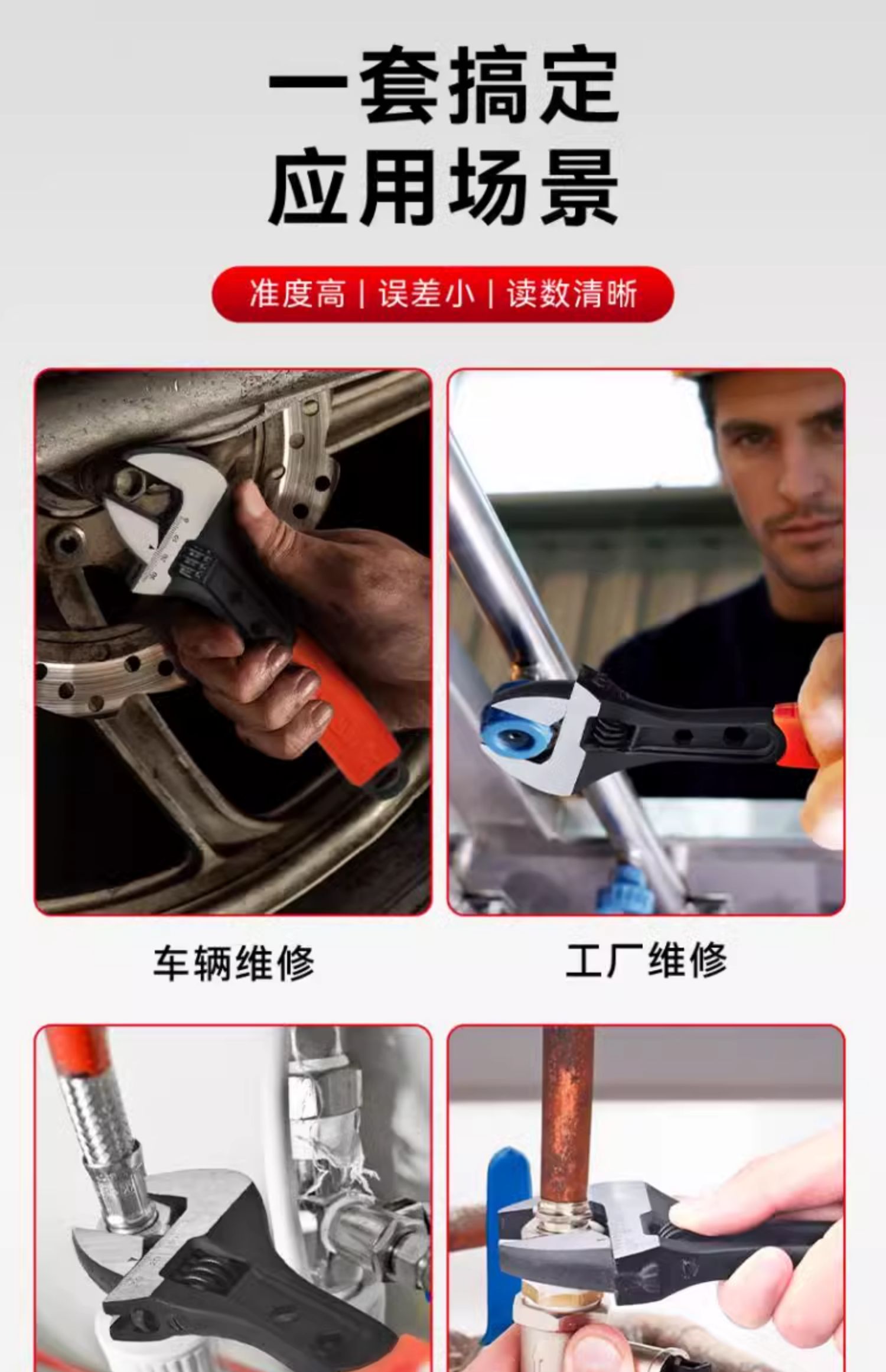 一套搞定
应用场景

准度高 | 误差小 | 读数清晰

车辆维修

工厂维修