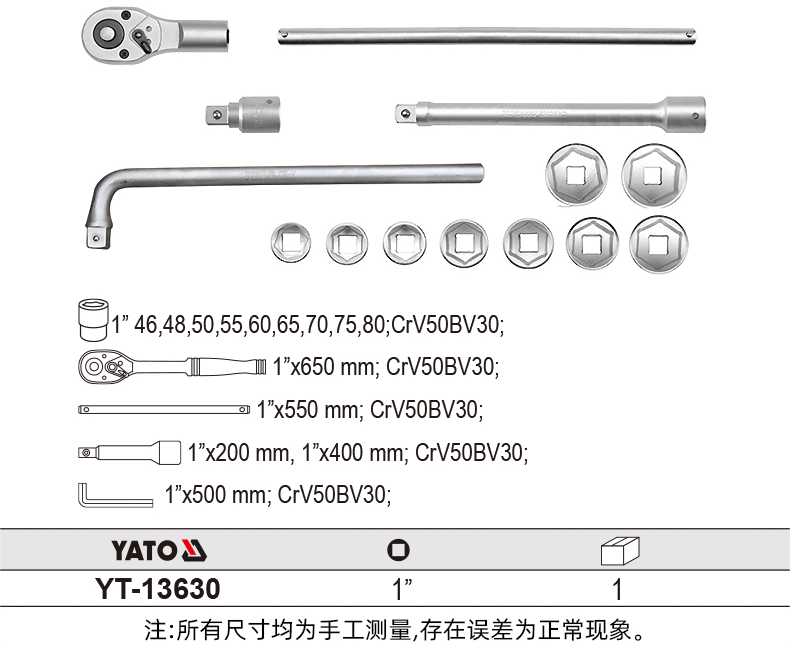 1” 46,48,50,55,60,65,70,75,80;CrV50BV30;

1”x650 mm; CrV50BV30;

1”x550 mm; CrV50BV30;

1”x200 mm, 1”x400 mm; CrV50BV30;

1”x500 mm; CrV50BV30;

| YATO | | |
|---|---|---|
| YT-13630 | 1” | 1 |

注:所有尺寸均为手工测量,存在误差为正常现象。