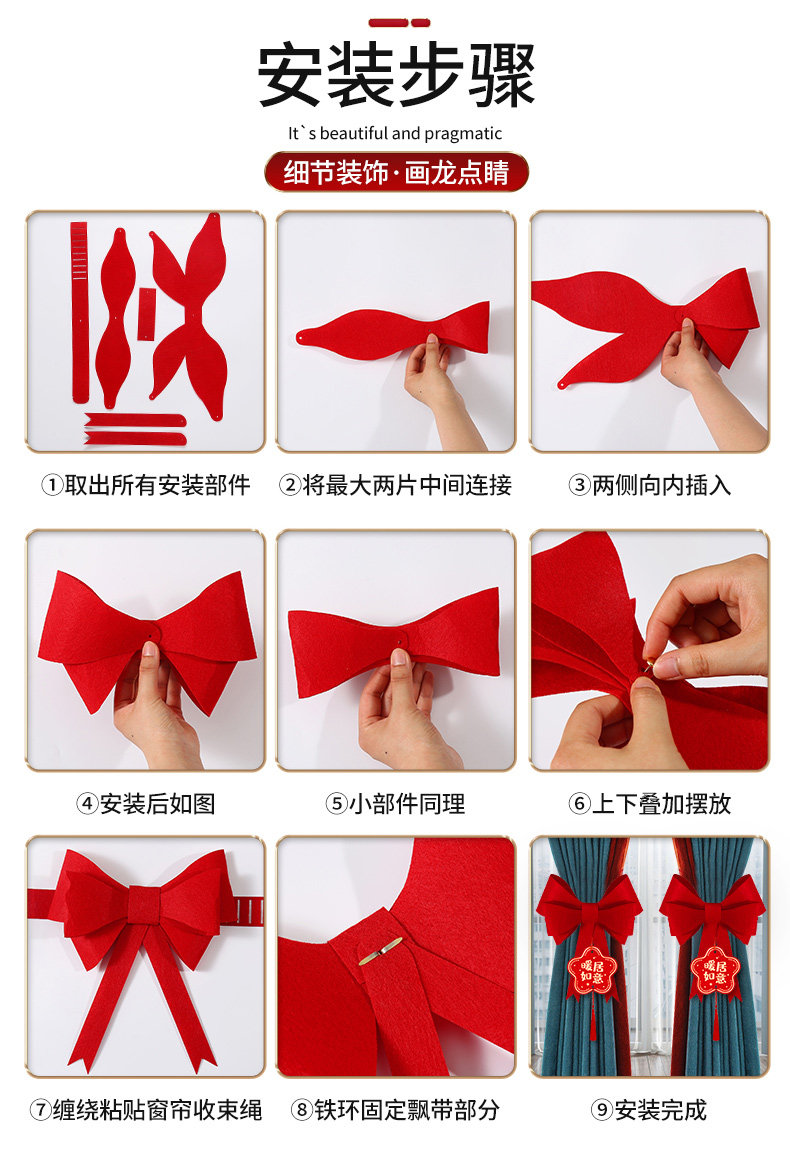 安装步骤

It`s beautiful and pragmatic

细节装饰·画龙点睛

①取出所有安装部件

②将最大两片中间连接

③两侧向内插入

④安装后如图

⑤小部件同理

⑥上下叠加摆放

⑦缠绕粘贴窗帘收束绳

⑧铁环固定飘带部分

暖居如意

暖居如意

⑨安装完成