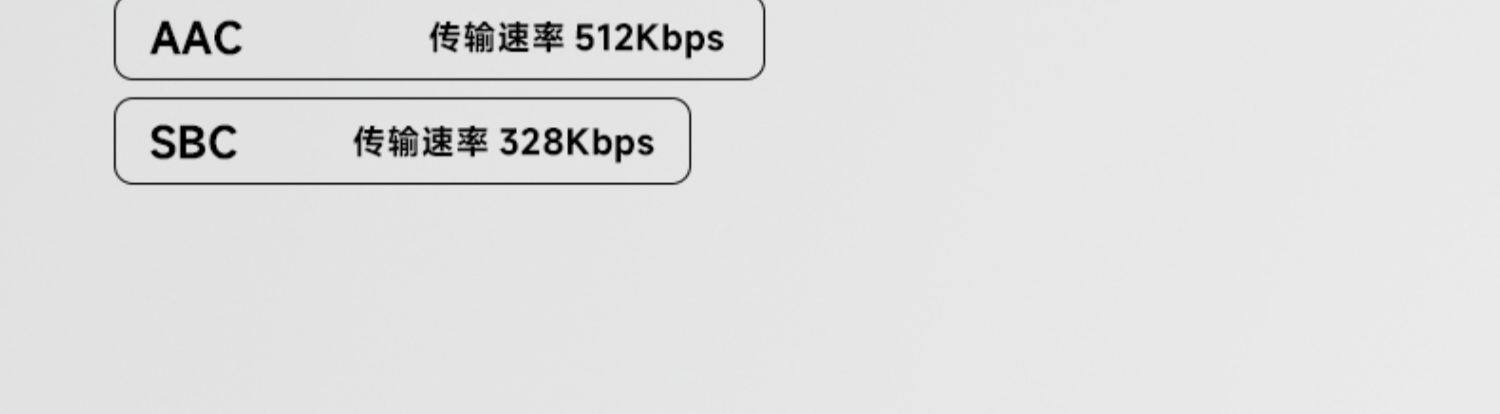 AAC 传输速率 512Kbps

SBC 传输速率 328Kbps