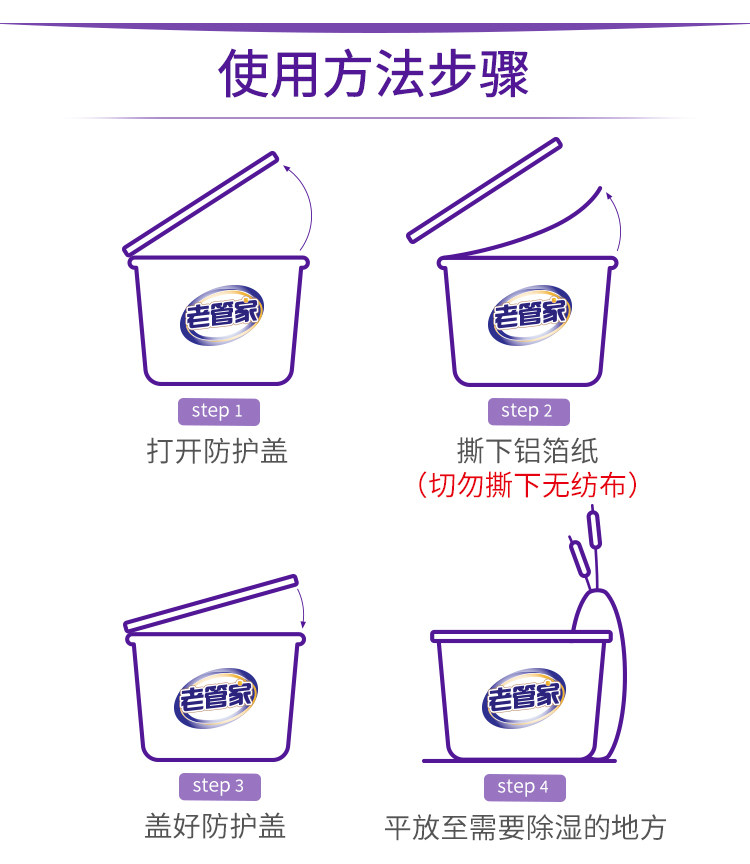 使用方法步骤

老管家

step 1

打开防护盖

老管家

step 2

撕下铝箔纸

（切勿撕下无纺布）

老管家

step 3

盖好防护盖

老管家

step 4

平放至需要除湿的地方